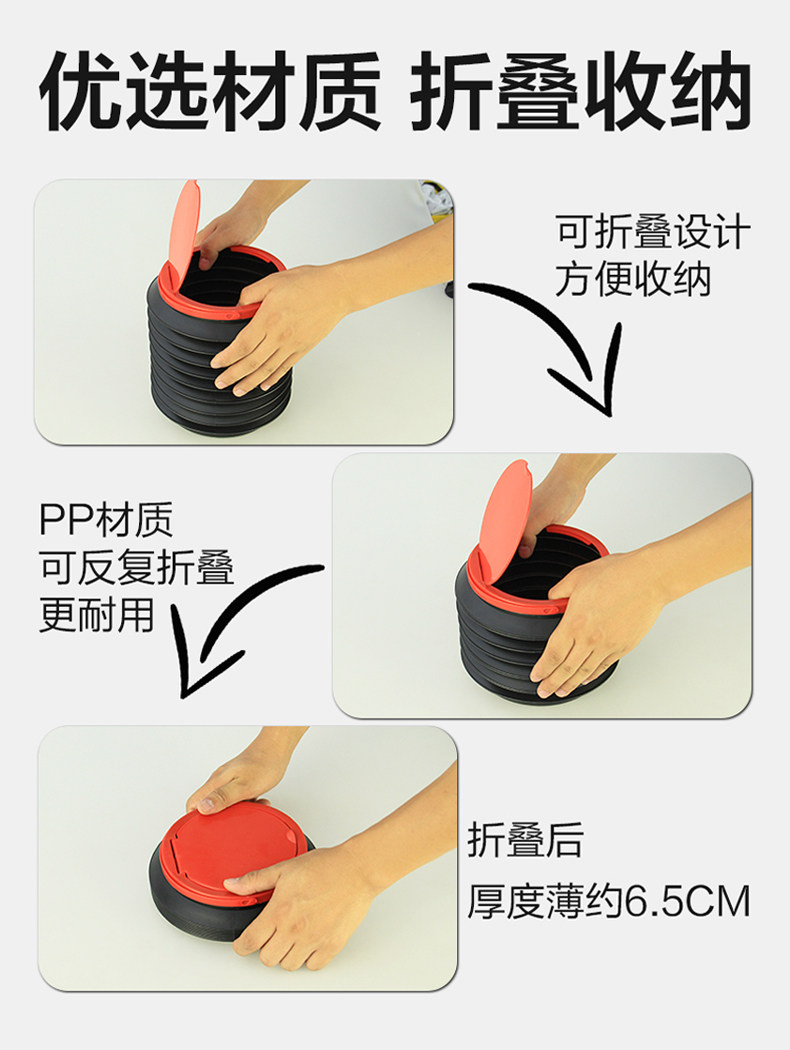 优选材质 折叠收纳

可折叠设计
方便收纳

PP材质
可反复折叠
更耐用

折叠后
厚度薄约6.5CM