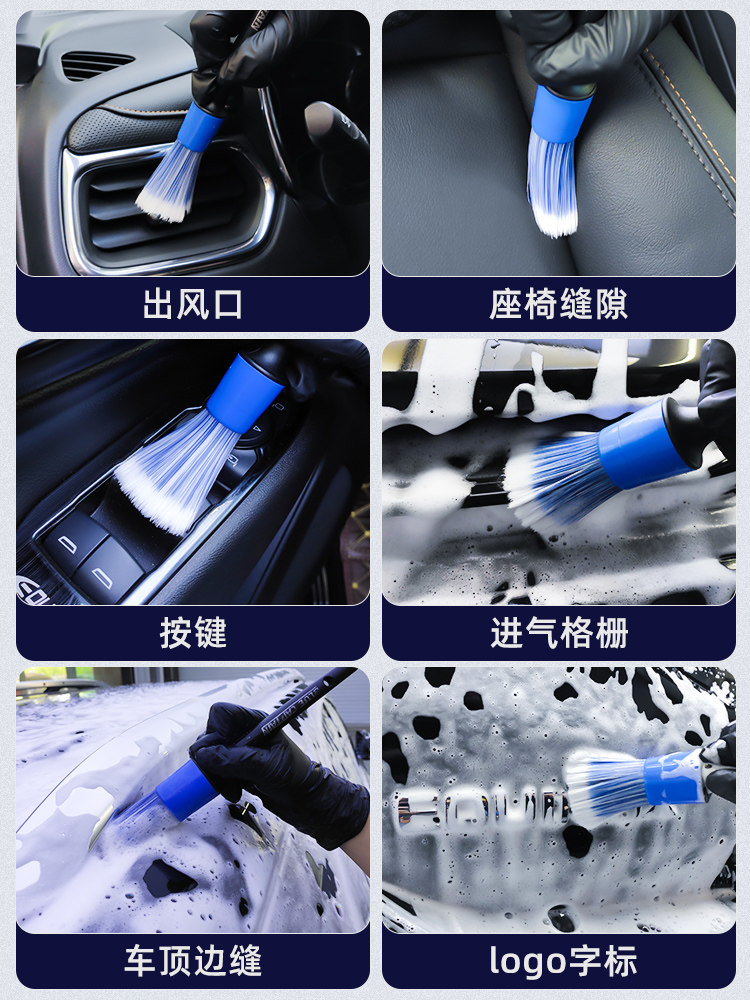 出风口

座椅缝隙

按键

进气格栅

车顶边缝

logo字标