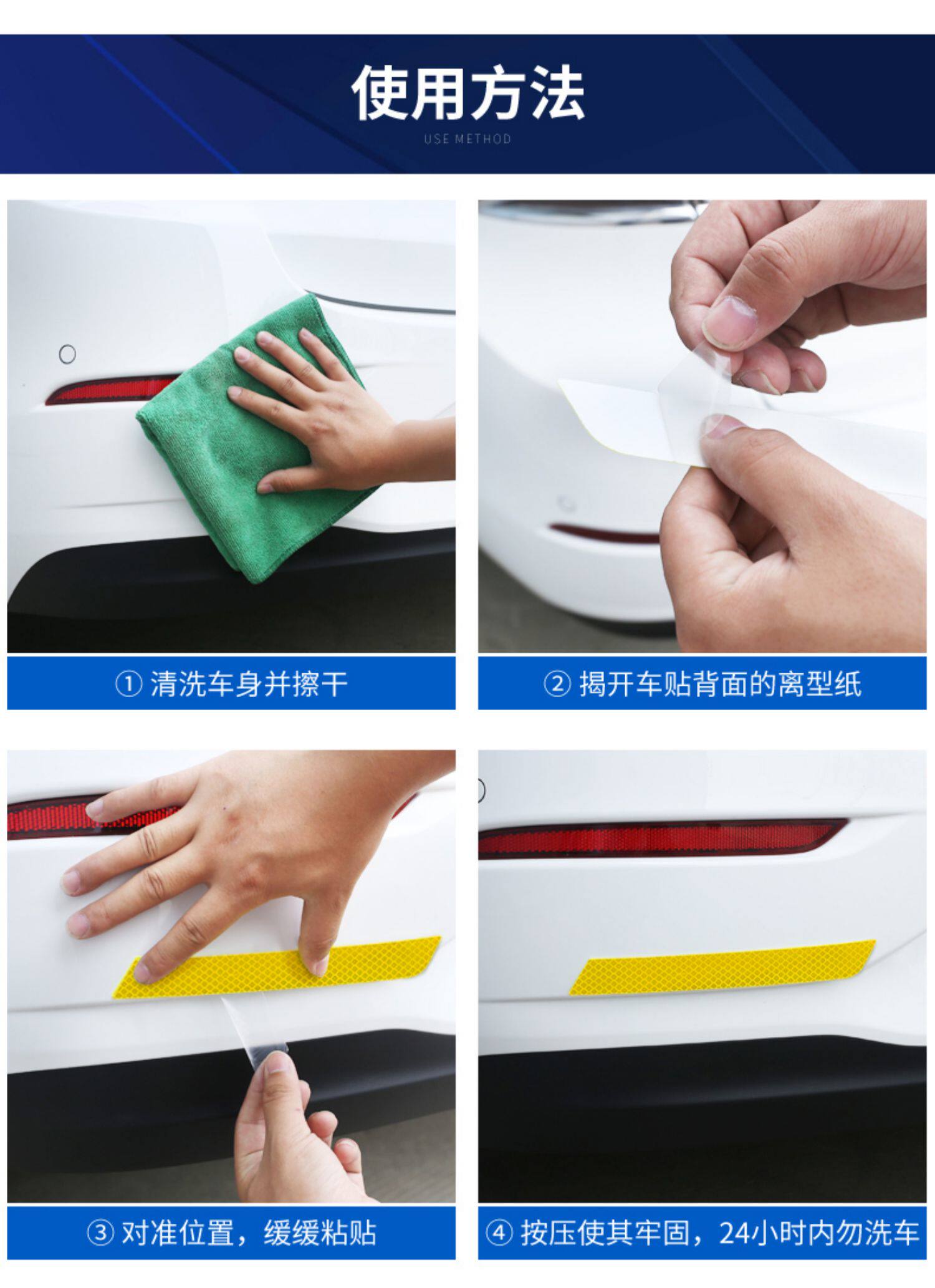 使用方法

USE METHOD

① 清洗车身并擦干

② 揭开车贴背面的离型纸

③ 对准位置，缓缓粘贴

④ 按压使其牢固，24小时内勿洗车