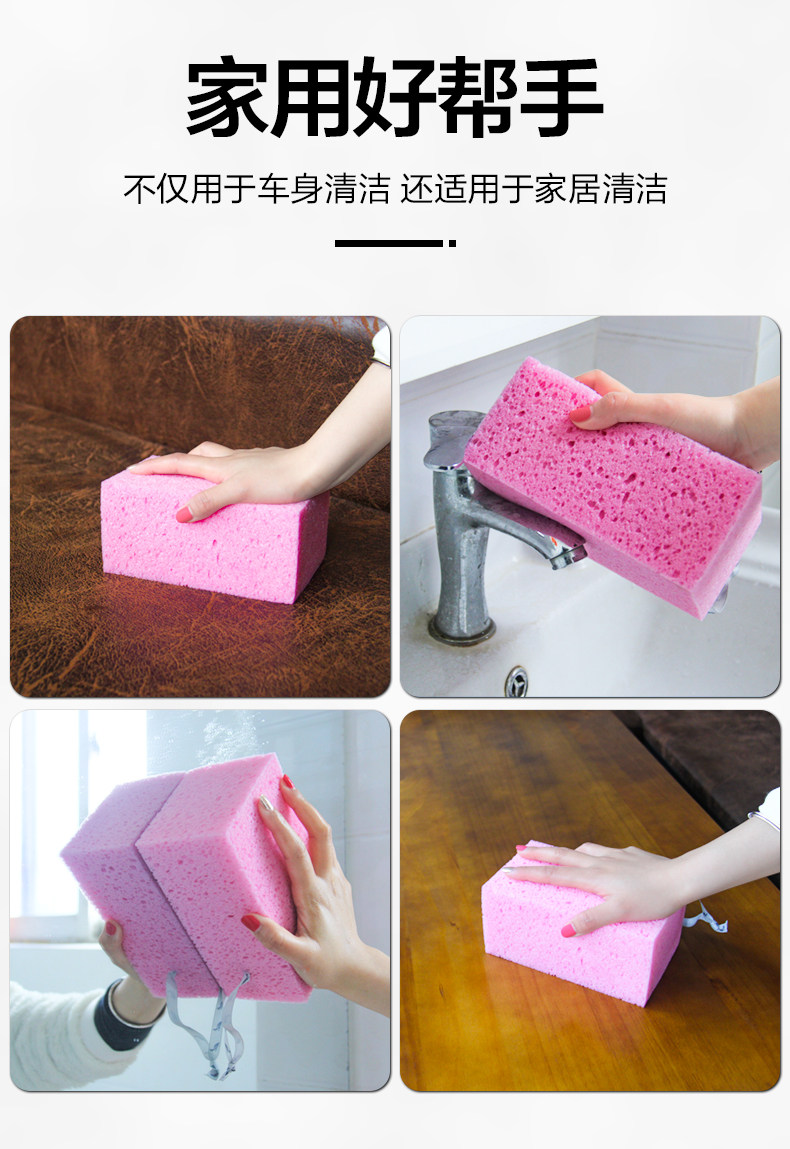 家用好帮手

不仅用于车身清洁 还适用于家居清洁