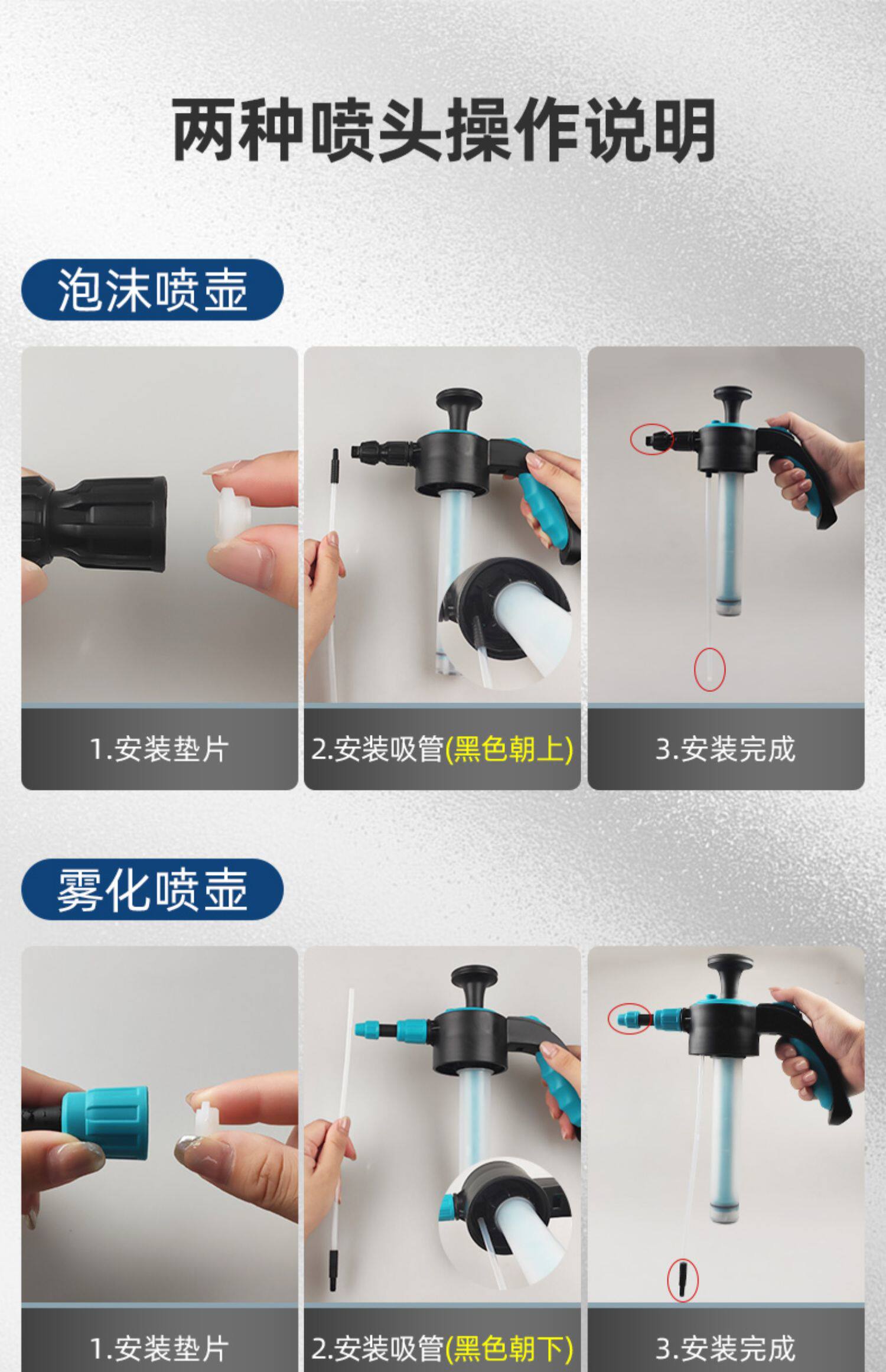 两种喷头操作说明

泡沫喷壶

1.安装垫片

2.安装吸管(黑色朝上)

3.安装完成

雾化喷壶

1.安装垫片

2.安装吸管(黑色朝下)

3.安装完成