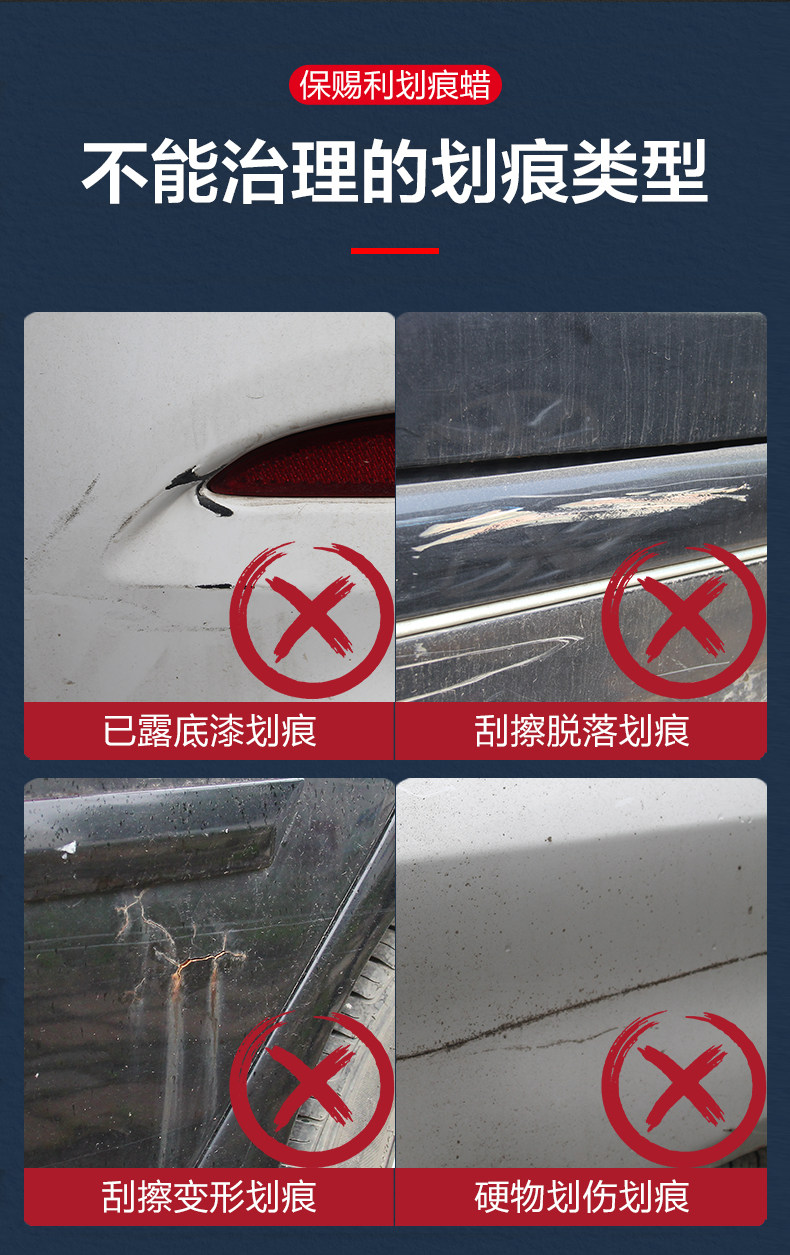 保赐利划痕蜡

不能治理的划痕类型

已露底漆划痕

刮擦脱落划痕

刮擦变形划痕

硬物划伤划痕