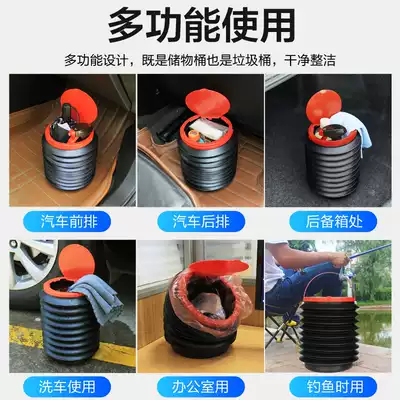 多功能使用

多功能设计，既是储物桶也是垃圾桶，干净整洁

汽车前排

汽车后排

后备箱处

洗车使用

办公室用

钓鱼时用