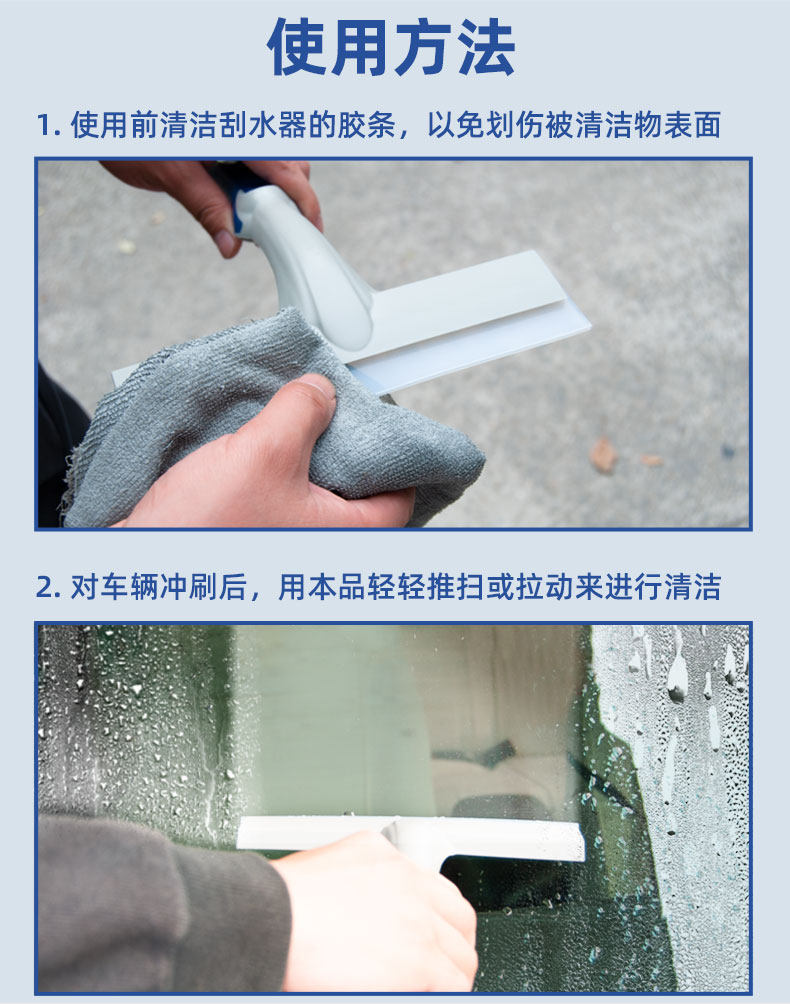 使用方法

1. 使用前清洁刮水器的胶条，以免划伤被清洁物表面

2. 对车辆冲刷后，用本品轻轻推扫或拉动来进行清洁