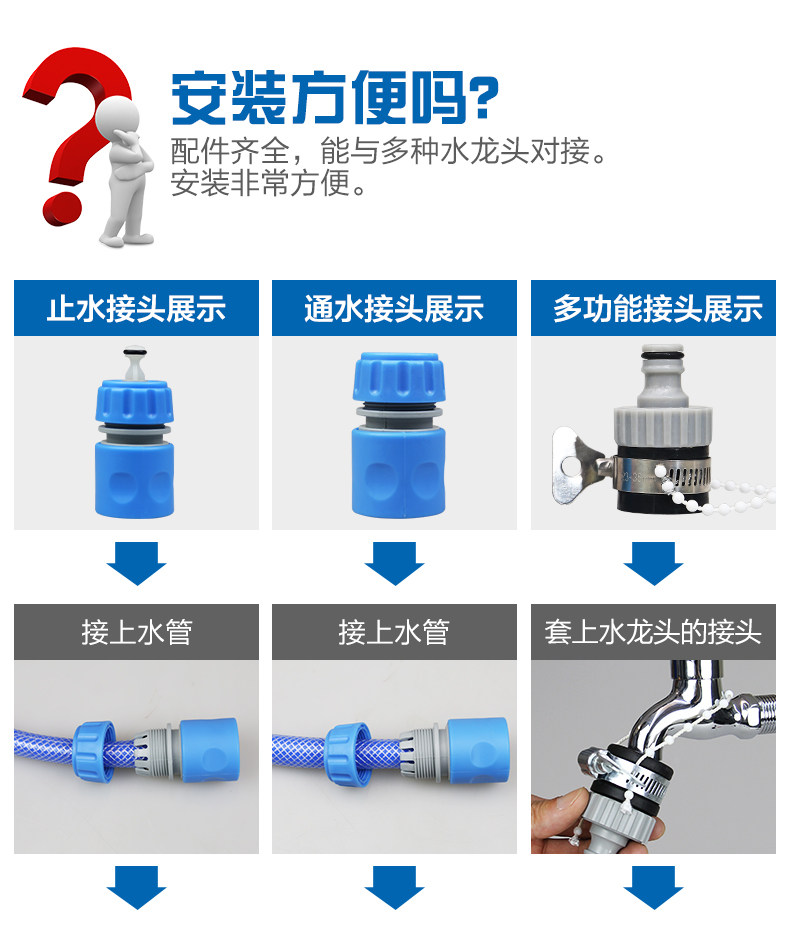 安装方便吗?
配件齐全，能与多种水龙头对接。
安装非常方便。

止水接头展示

通水接头展示

多功能接头展示

接上水管

接上水管

套上水龙头的接头