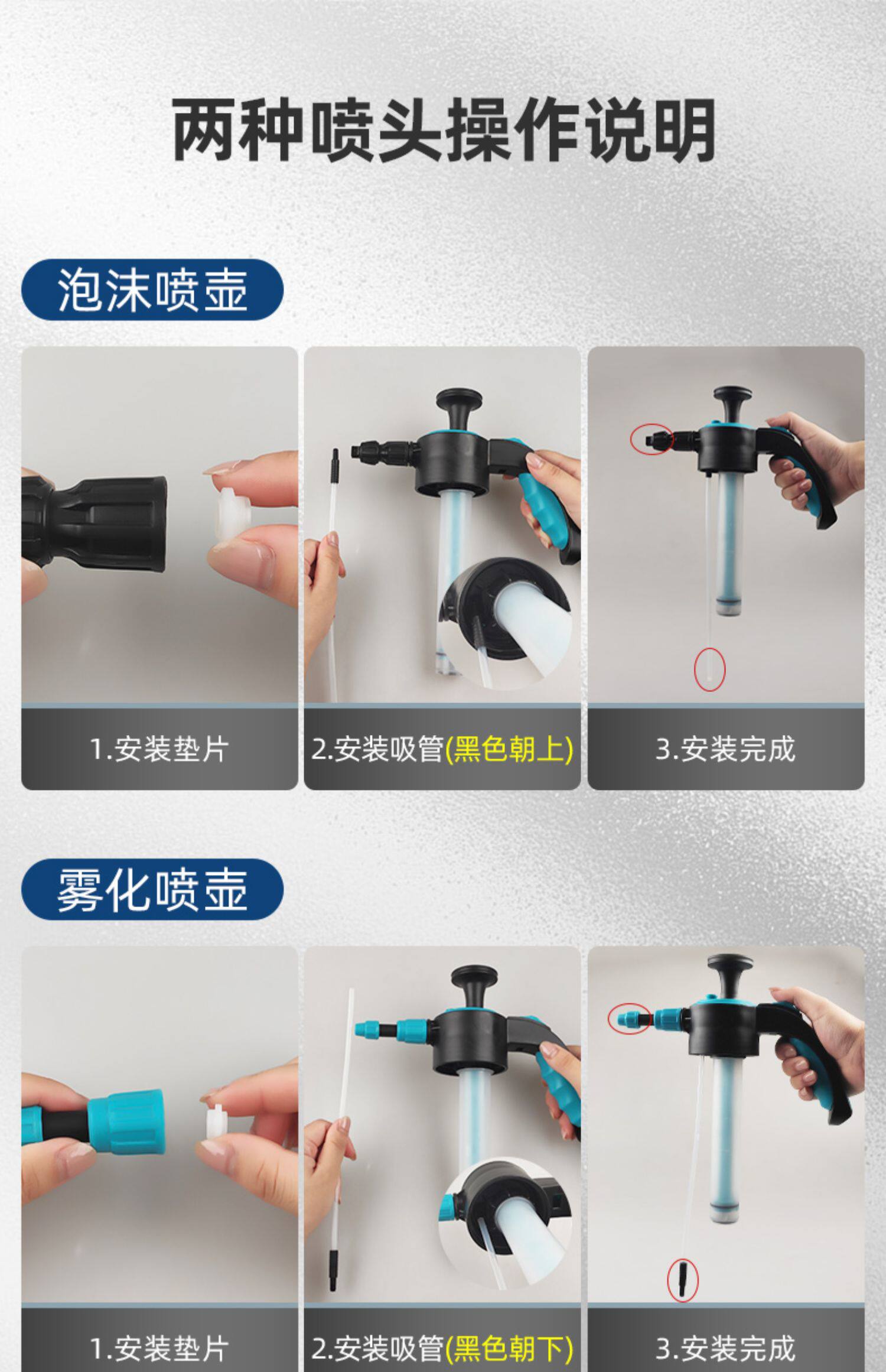 两种喷头操作说明

泡沫喷壶

1.安装垫片

2.安装吸管(黑色朝上)

3.安装完成

雾化喷壶

1.安装垫片

2.安装吸管(黑色朝下)

3.安装完成