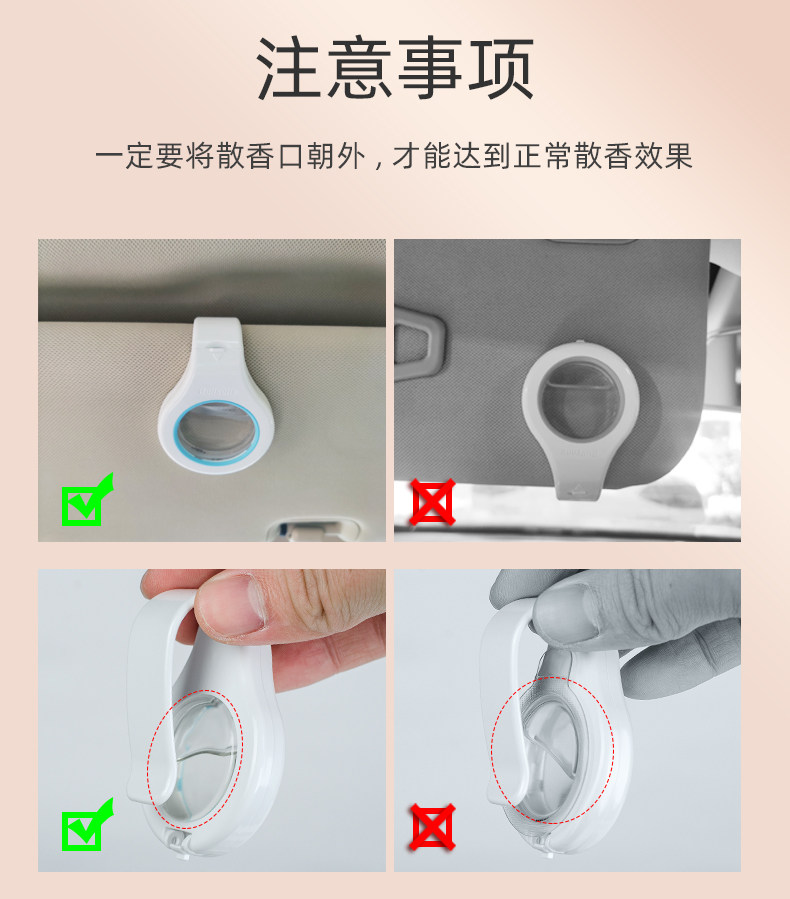 注意事项

一定要将散香口朝外，才能达到正常散香效果