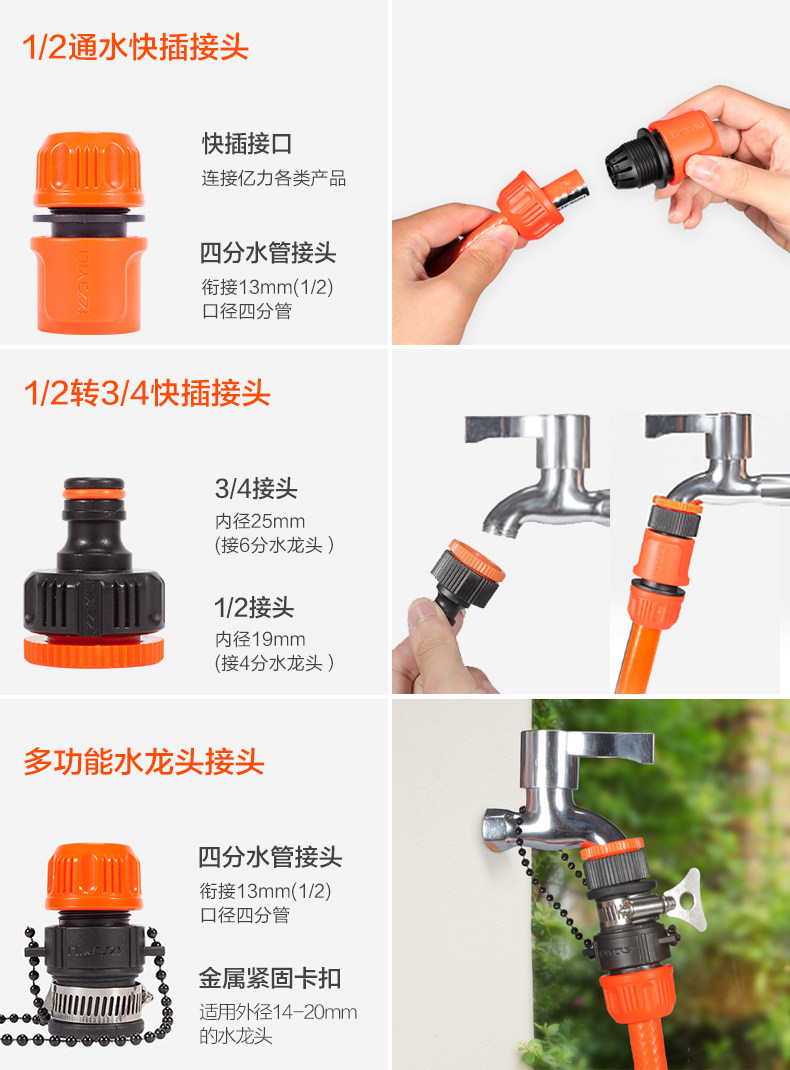 1/2通水快插接头

快插接口
连接亿力各类产品

四分水管接头
衔接13mm(1/2)
口径四分管

1/2转3/4快插接头

3/4接头
内径25mm
(接6分水龙头 )

1/2接头
内径19mm
(接4分水龙头 )

多功能水龙头接头

四分水管接头
衔接13mm(1/2)
口径四分管

金属紧固卡扣
适用外径14-20mm
的水龙头