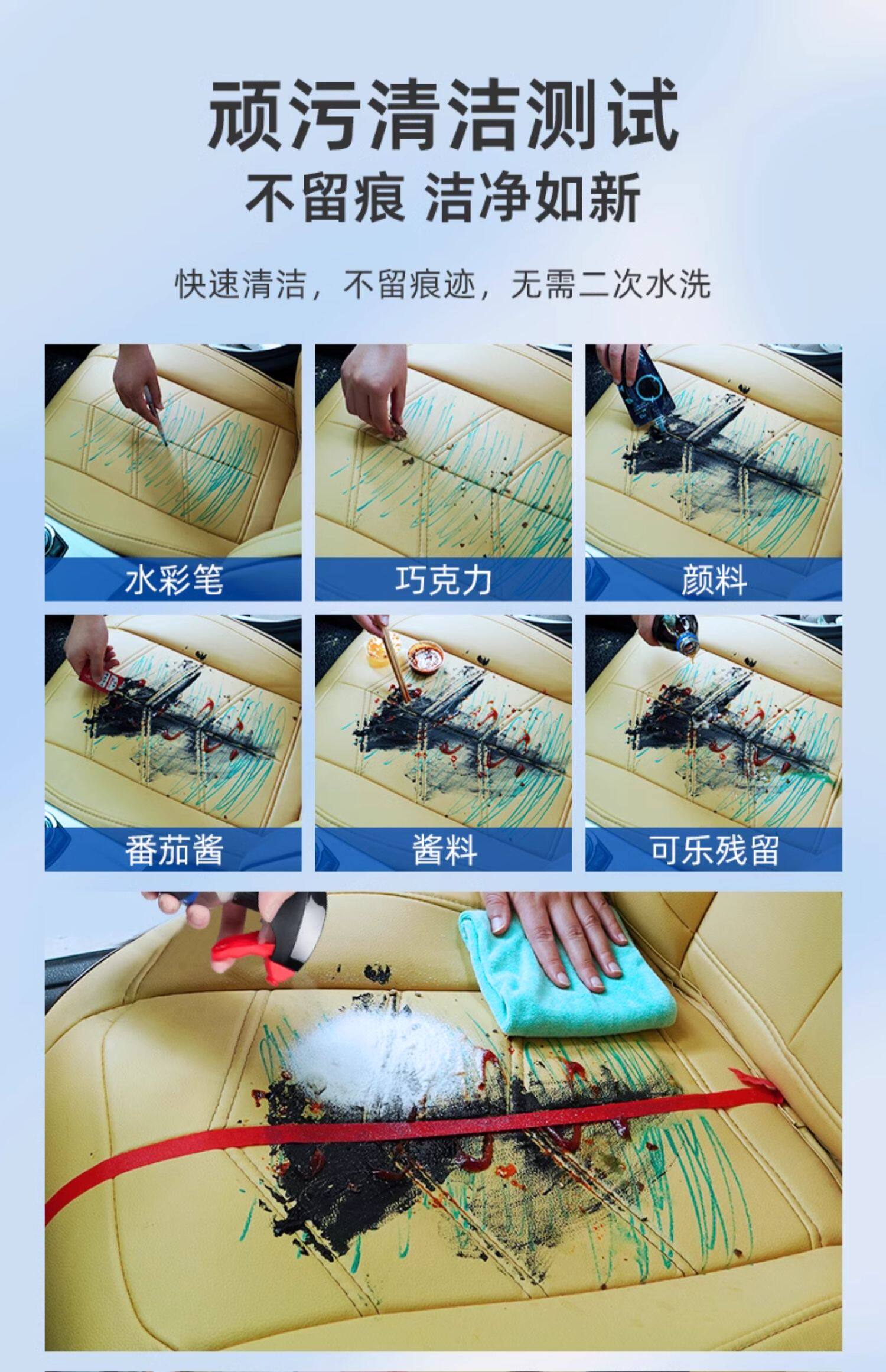 顽污清洁测试
不留痕 洁净如新

快速清洁，不留痕迹，无需二次水洗

水彩笔

巧克力

颜料

番茄酱

酱料

可乐残留