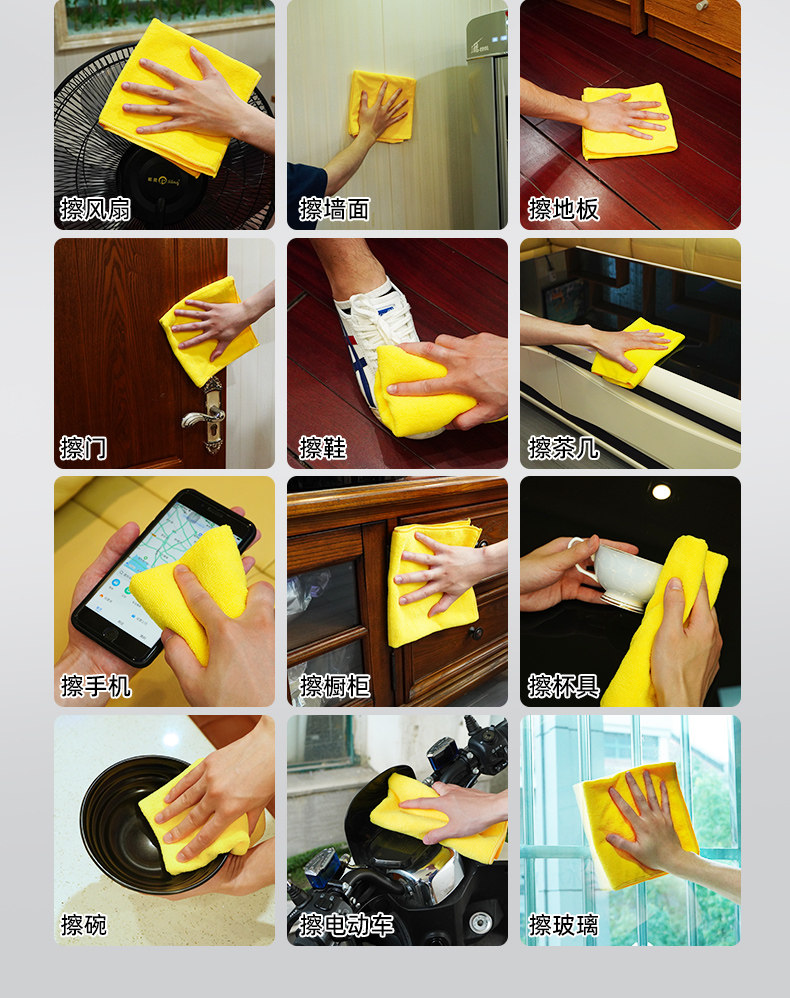 擦风扇
擦墙面
擦地板
擦门
擦鞋
擦茶几
擦手机
擦橱柜
擦杯具
擦碗
擦电动车
擦玻璃