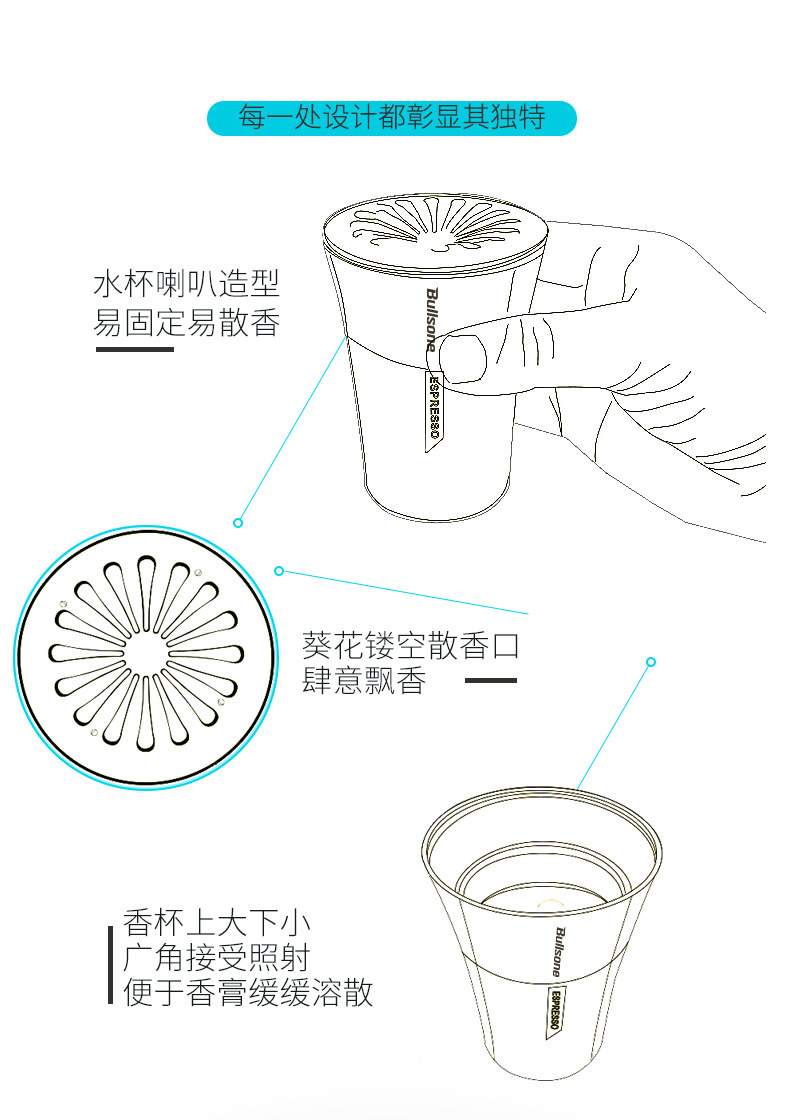 每一处设计都彰显其独特

水杯喇叭造型
易固定易散香

Bullsone
ESPRESSO

葵花镂空散香口
肆意飘香

香杯上大下小
广角接受照射
便于香膏缓缓溶散

Bullsone
ESPRESSO