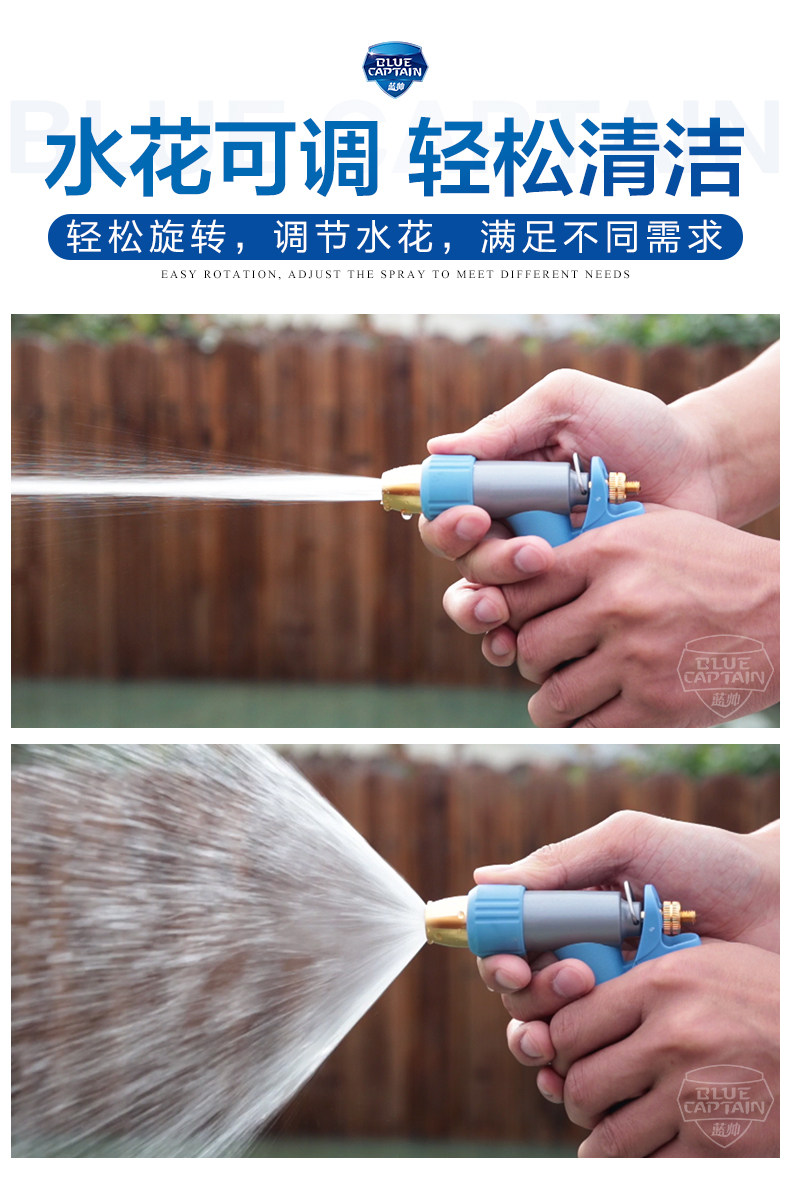 BLUE CAPTAIN
蓝帅

BLUE CAPTAIN

水花可调 轻松清洁

轻松旋转，调节水花，满足不同需求

EASY ROTATION, ADJUST THE SPRAY TO MEET DIFFERENT NEEDS

BLUE CAPTAIN
蓝帅

BLUE CAPTAIN
蓝帅