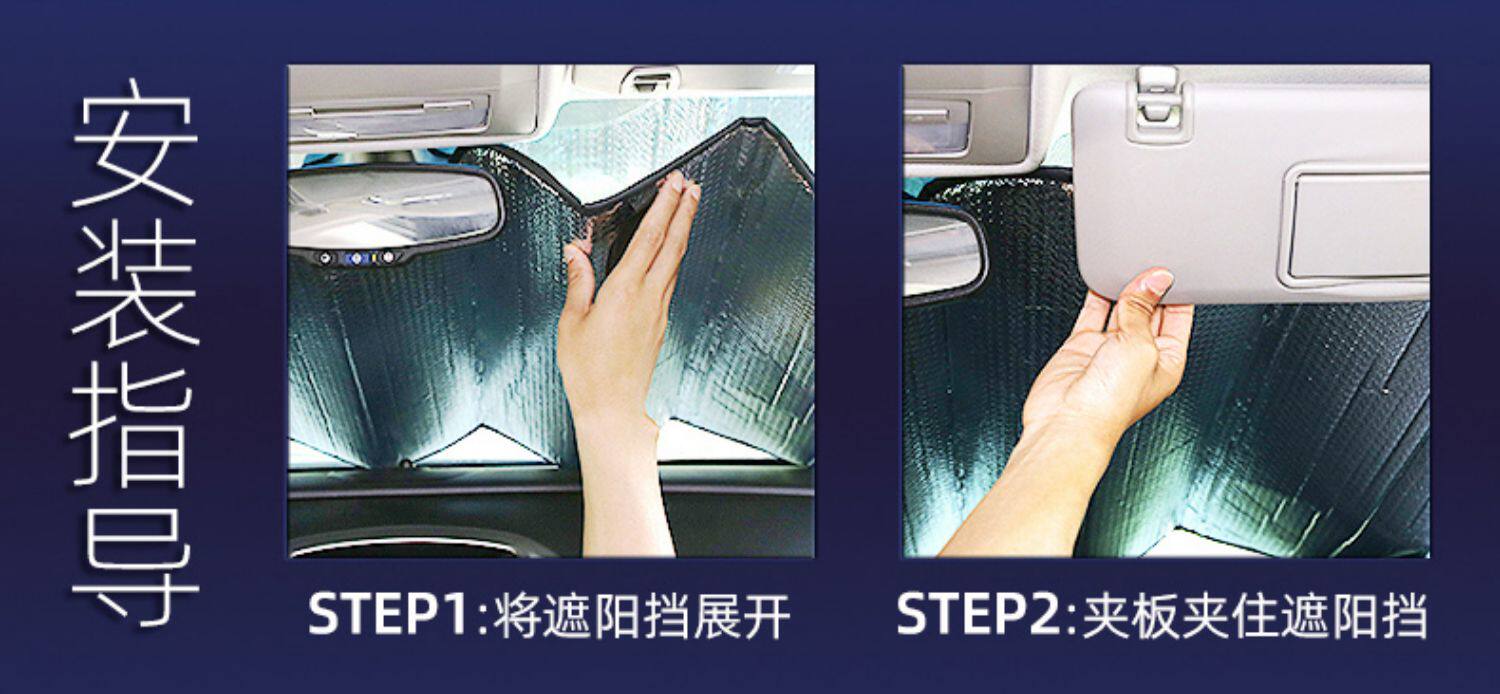 安装指导

STEP1:将遮阳挡展开

STEP2:夹板夹住遮阳挡