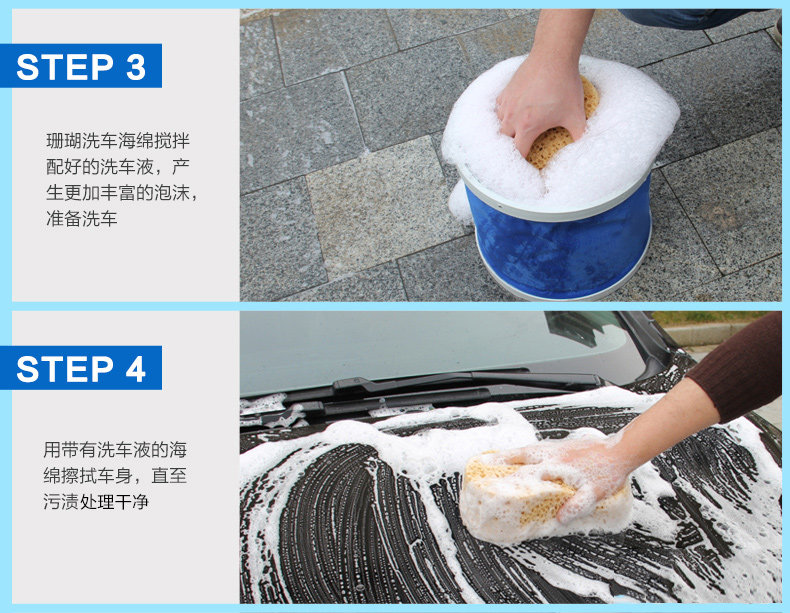 STEP 3

珊瑚洗车海绵搅拌配好的洗车液，产生更加丰富的泡沫，准备洗车

STEP 4

用带有洗车液的海绵擦拭车身，直至污渍处理干净