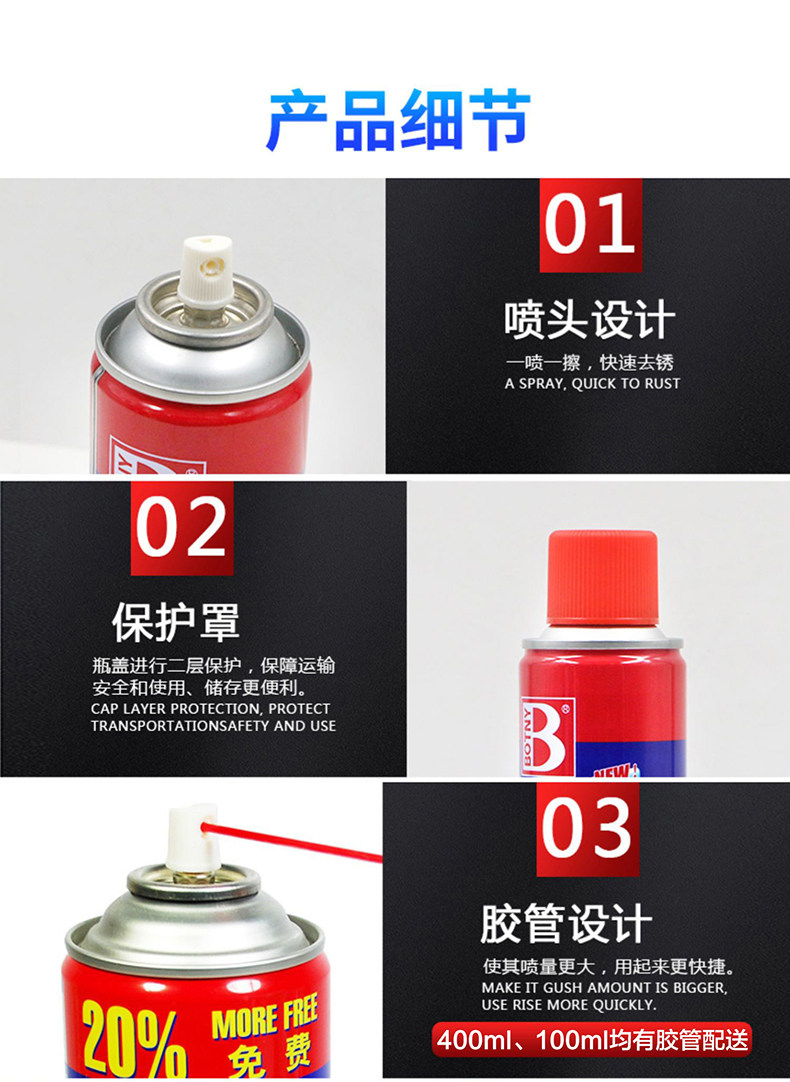 产品细节

01

喷头设计

一喷一擦，快速去锈
A SPRAY, QUICK TO RUST

02

保护罩

瓶盖进行二层保护，保障运输安全和使用、储存更便利。
CAP LAYER PROTECTION, PROTECT TRANSPORTATIONSAFETY AND USE

BOTNY B

NEW

03

胶管设计

使其喷量更大，用起来更快捷。
MAKE IT GUSH AMOUNT IS BIGGER, USE RISE MORE QUICKLY.

400ml、100ml均有胶管配送

20% MORE FREE 免费