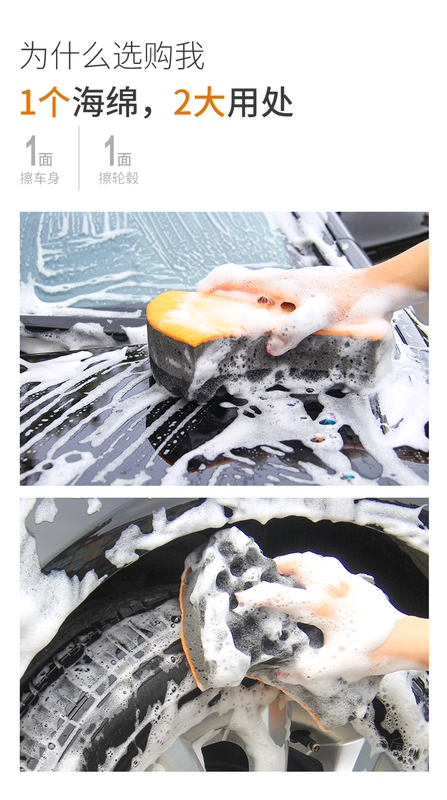 为什么选购我

1个海绵，2大用处

1面
擦车身

1面
擦轮毂