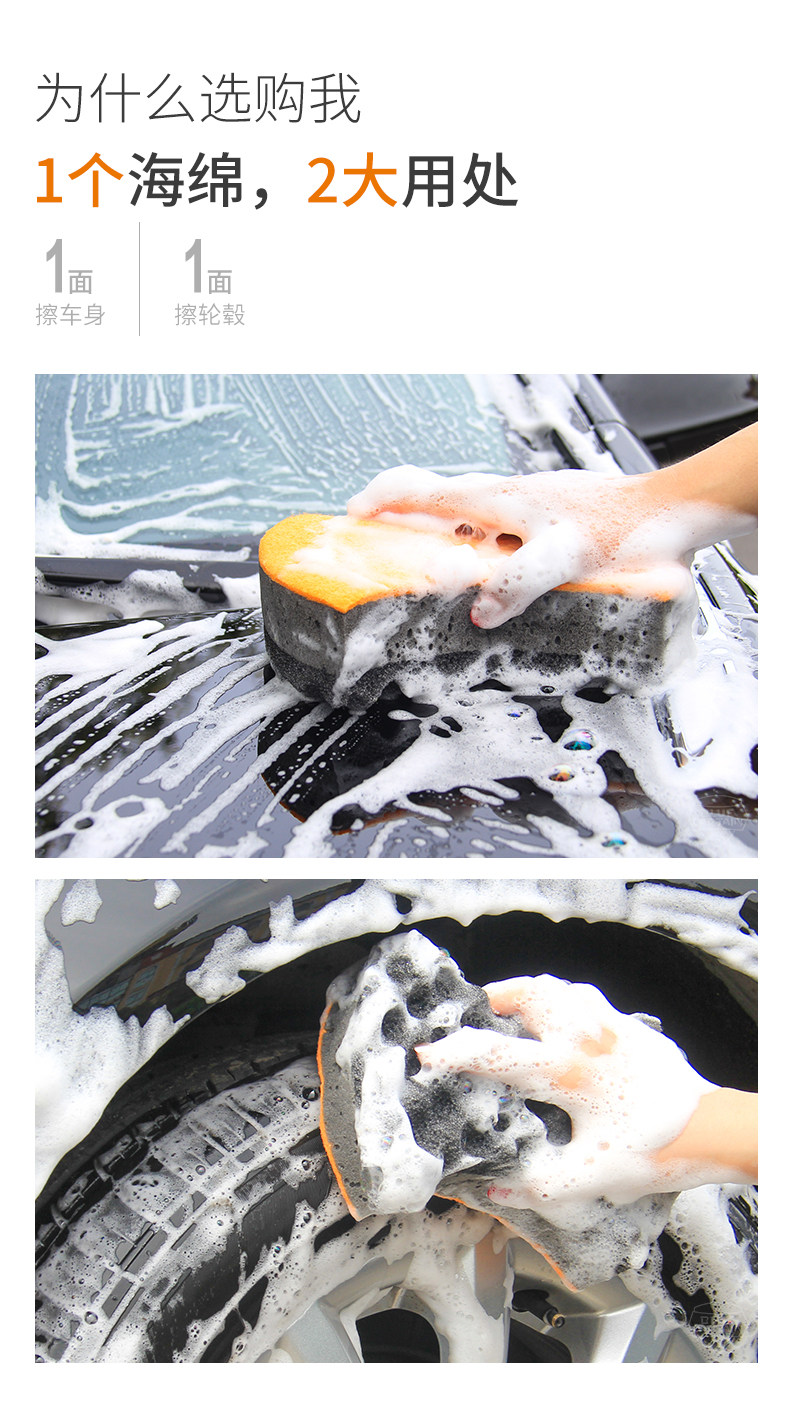 为什么选购我

1个海绵，2大用处

1面
擦车身

1面
擦轮毂