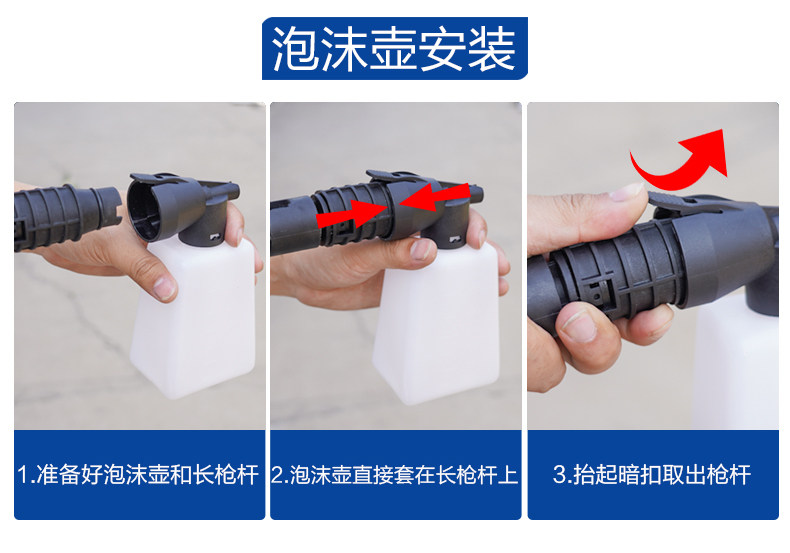 泡沫壶安装

1.准备好泡沫壶和长枪杆

2.泡沫壶直接套在长枪杆上

3.抬起暗扣取出枪杆