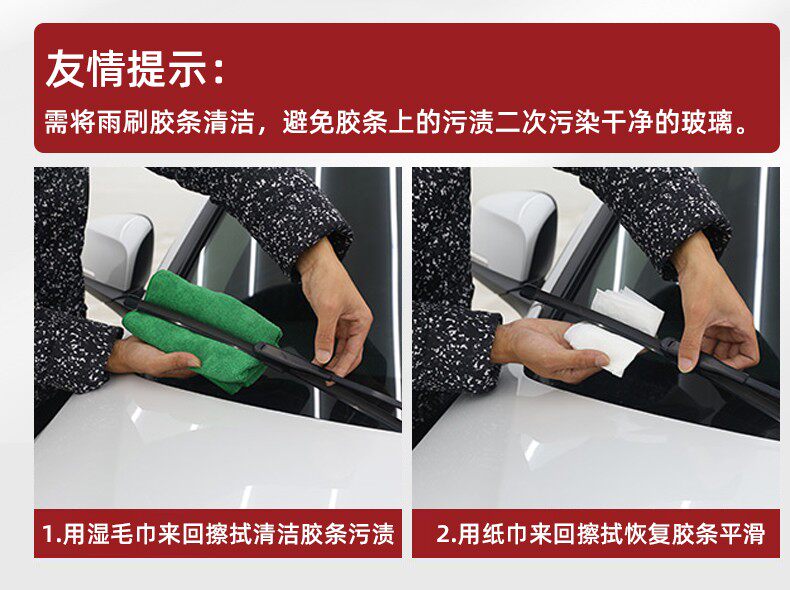 友情提示：
需将雨刷胶条清洁，避免胶条上的污渍二次污染干净的玻璃。

1.用湿毛巾来回擦拭清洁胶条污渍

2.用纸巾来回擦拭恢复胶条平滑