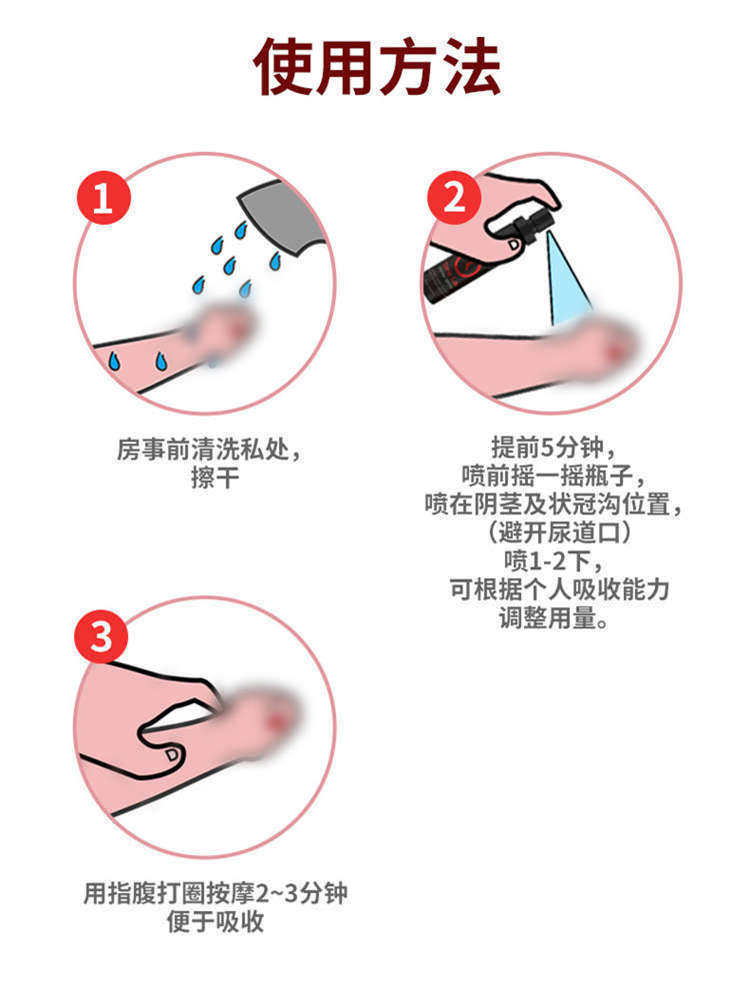 使用方法

1

房事前清洗私处，擦干

2

提前5分钟，喷前摇一摇瓶子，喷在阴茎及状冠沟位置，（避开尿道口）喷1-2下，可根据个人吸收能力调整用量。

3

用指腹打圈按摩2~3分钟便于吸收