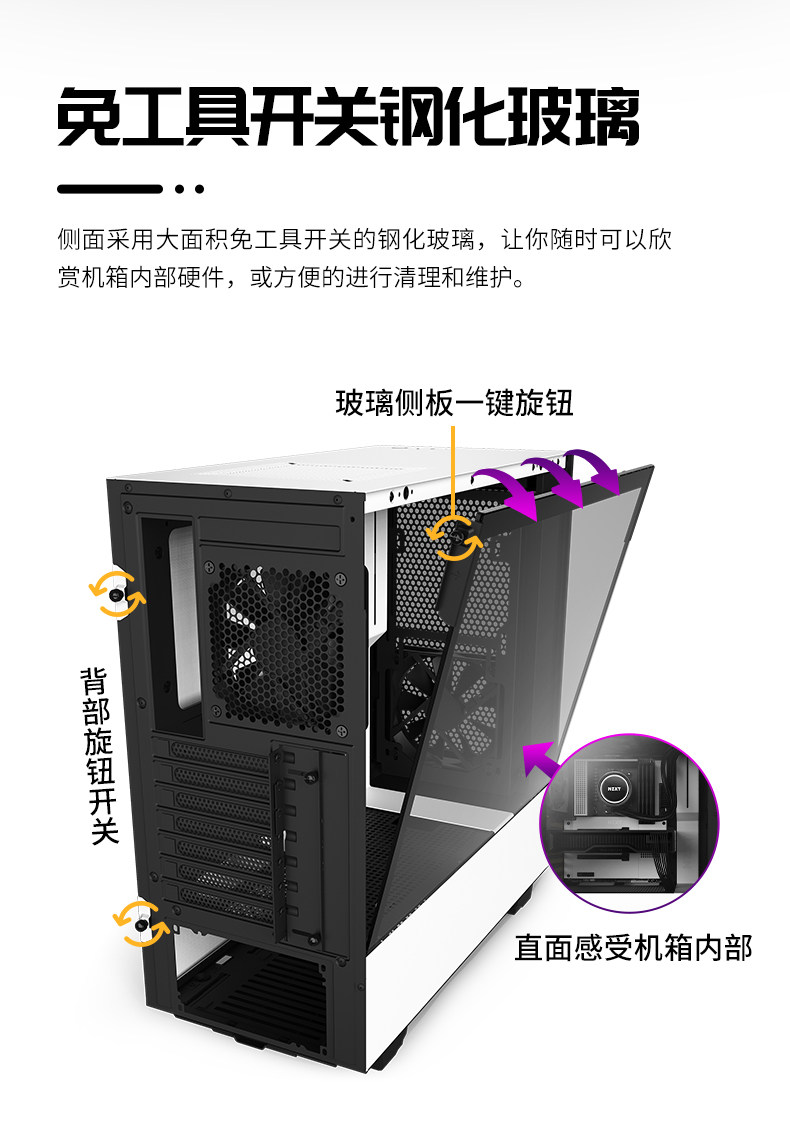 免工具开关钢化玻璃

侧面采用大面积免工具开关的钢化玻璃，让你随时可以欣赏机箱内部硬件，或方便的进行清理和维护。

玻璃侧板一键旋钮

背部旋钮开关

NZXT

直面感受机箱内部