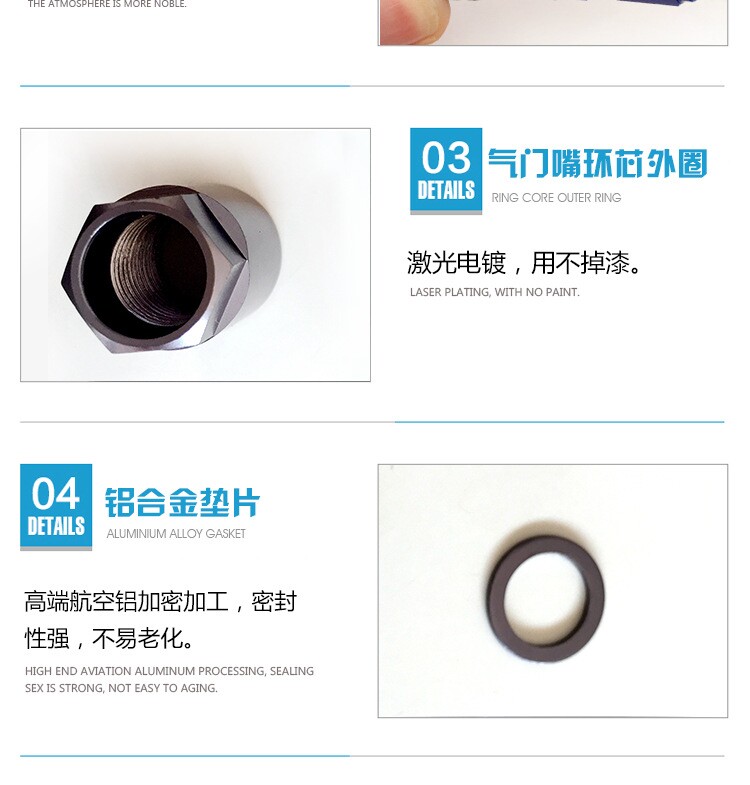 THE ATMOSPHERE IS MORE NOBLE.

03
DETAILS
气门嘴环芯外圈
RING CORE OUTER RING

激光电镀，用不掉漆。
LASER PLATING, WITH NO PAINT.

04
DETAILS
铝合金垫片
ALUMINIUM ALLOY GASKET

高端航空铝加密加工，密封性强，不易老化。
HIGH END AVIATION ALUMINUM PROCESSING, SEALING SEX IS STRONG, NOT EASY TO AGING.