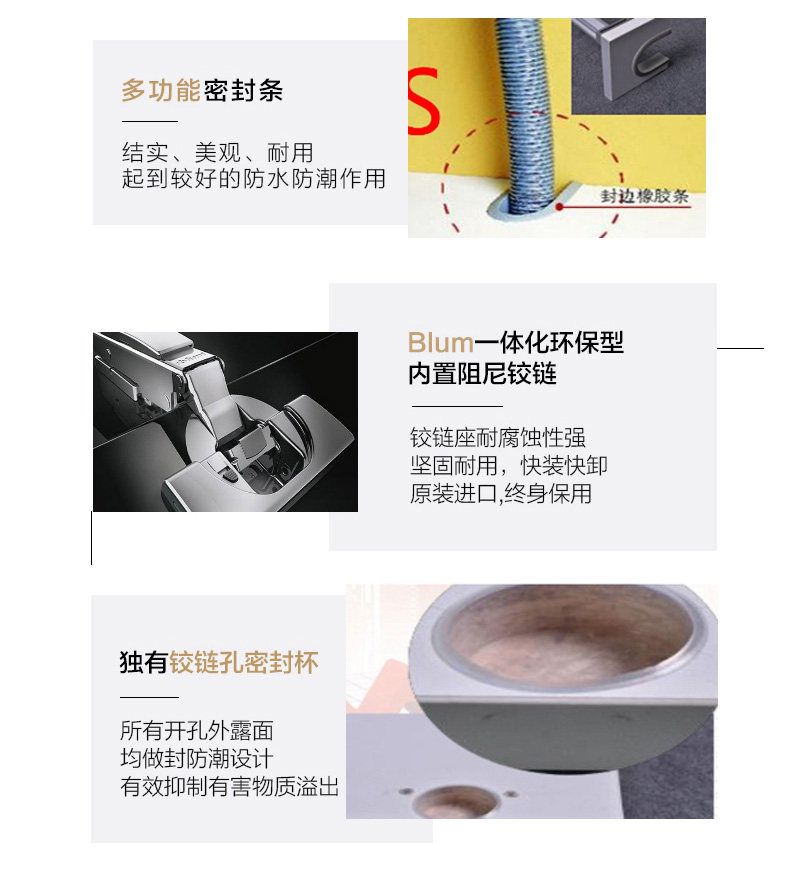 多功能密封条

结实、美观、耐用
起到较好的防水防潮作用

S

封边橡胶条

Blum一体化环保型
内置阻尼铰链

铰链座耐腐蚀性强
坚固耐用，快装快卸
原装进口,终身保用

独有铰链孔密封杯

所有开孔外露面
均做封防潮设计
有效抑制有害物质溢出