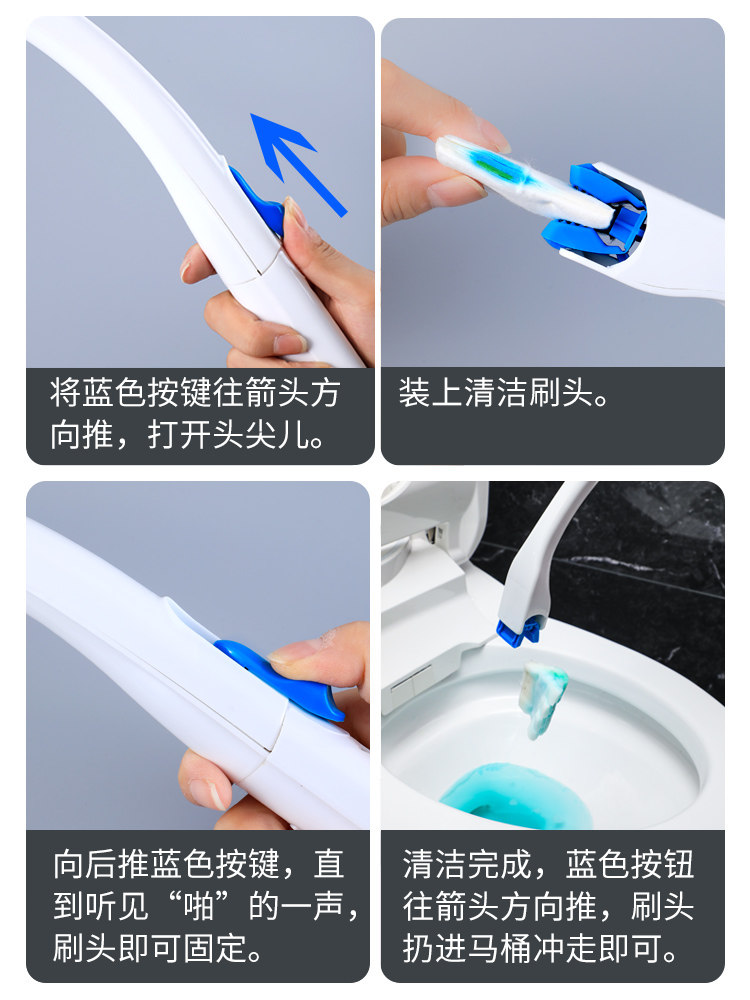 将蓝色按键往箭头方向推，打开头尖儿。

装上清洁刷头。

向后推蓝色按键，直到听见“啪”的一声，刷头即可固定。

清洁完成，蓝色按钮往箭头方向推，刷头扔进马桶冲走即可。