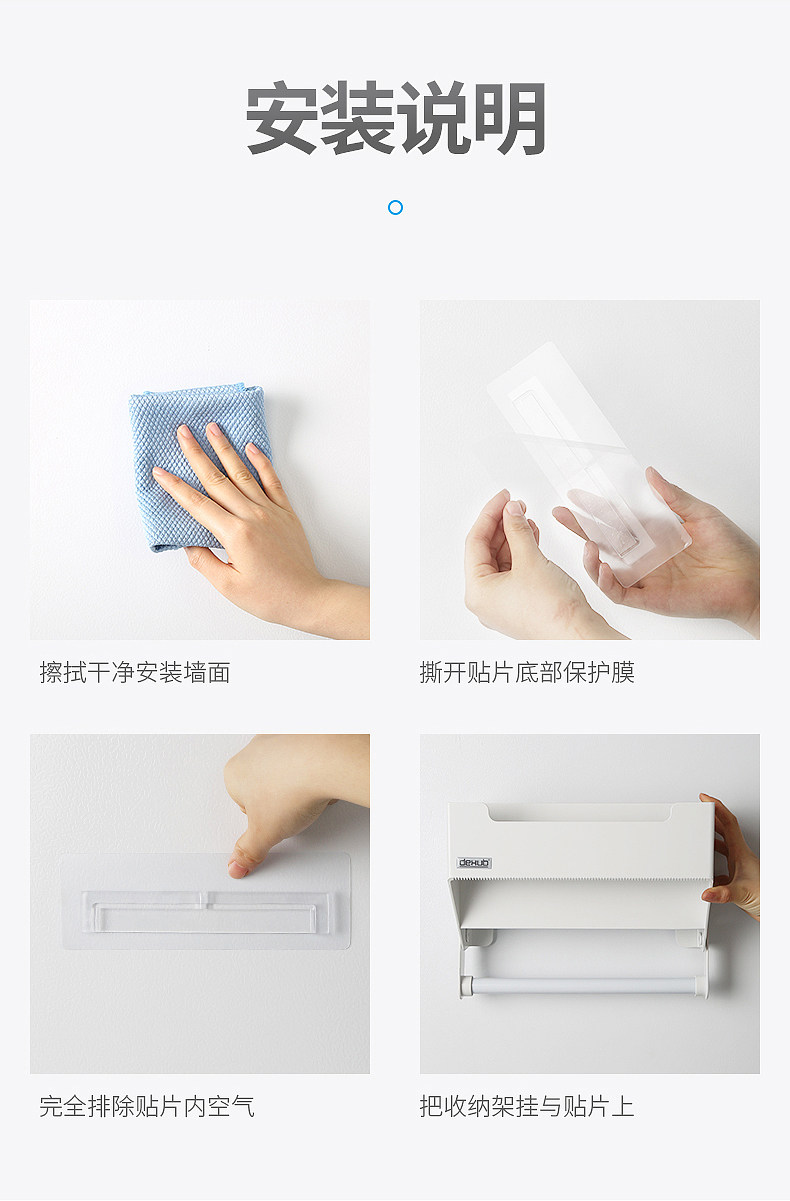 安装说明

擦拭干净安装墙面

撕开贴片底部保护膜

完全排除贴片内空气

dehub

把收纳架挂与贴片上