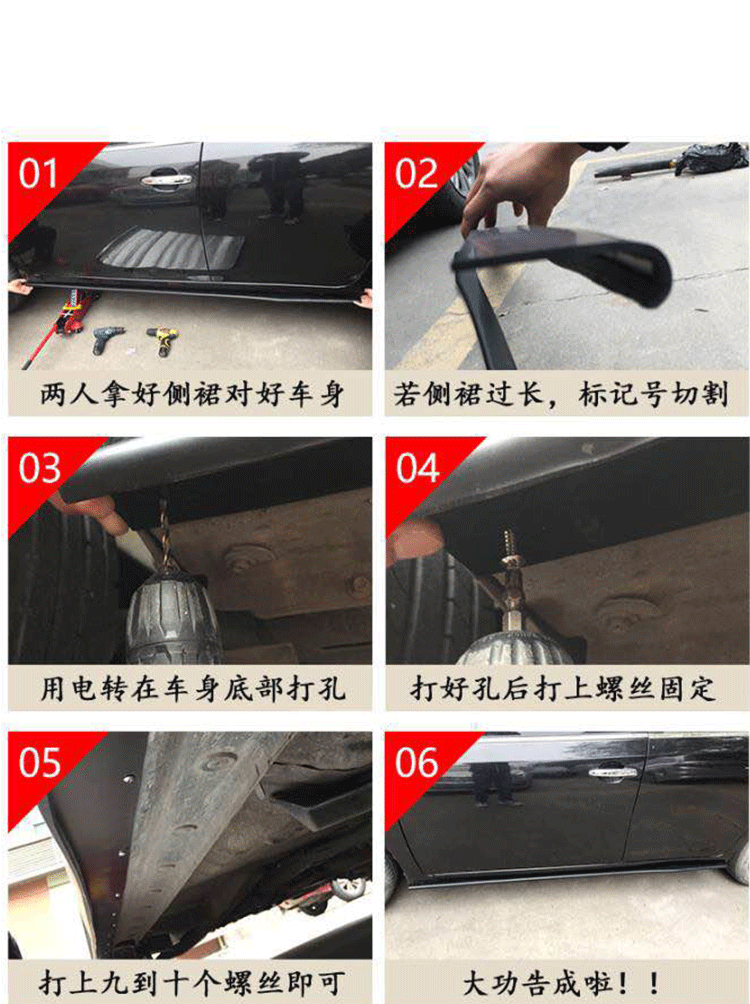 01
两人拿好侧裙对好车身

02
若侧裙过长，标记号切割

03
用电转在车身底部打孔

04
打好孔后打上螺丝固定

05
打上九到十个螺丝即可

06
大功告成啦！！