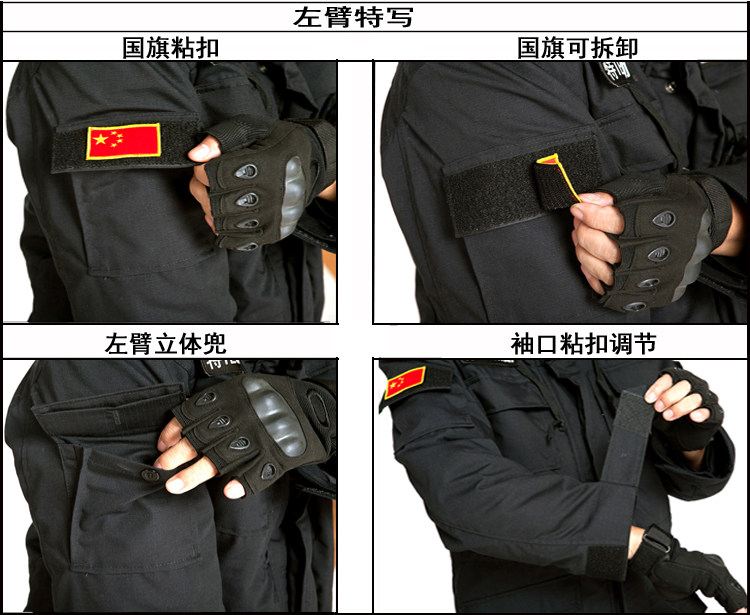 左臂特写

国旗粘扣

国旗可拆卸

左臂立体兜

袖口粘扣调节