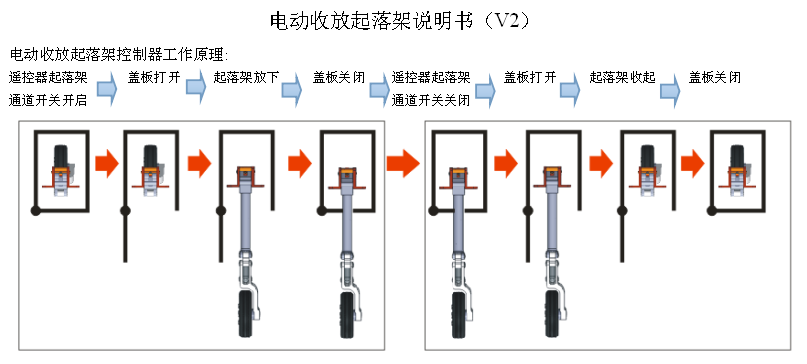 电动收放起落架说明书（V2）

电动收放起落架控制器工作原理:

遥控器起落架通道开关开启 盖板打开 起落架放下 盖板关闭 遥控器起落架通道开关关闭 盖板打开 起落架收起 盖板关闭