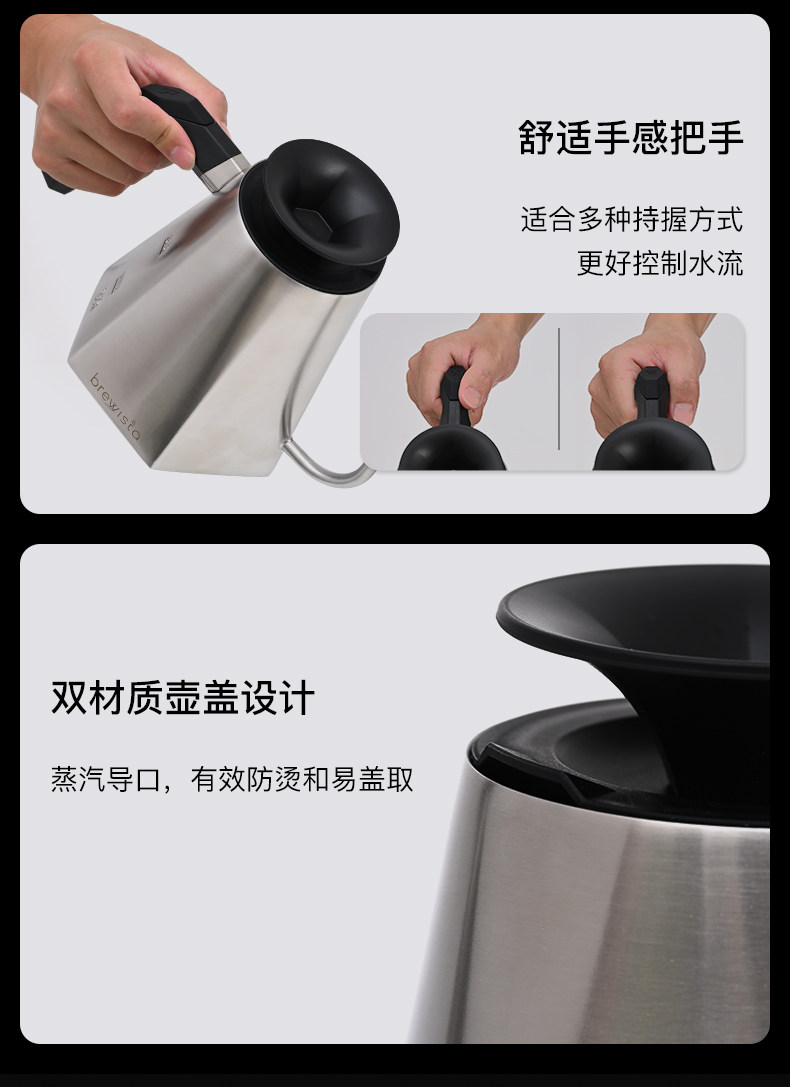 舒适手感把手

适合多种持握方式
更好控制水流

brewista

双材质壶盖设计

蒸汽导口，有效防烫和易盖取