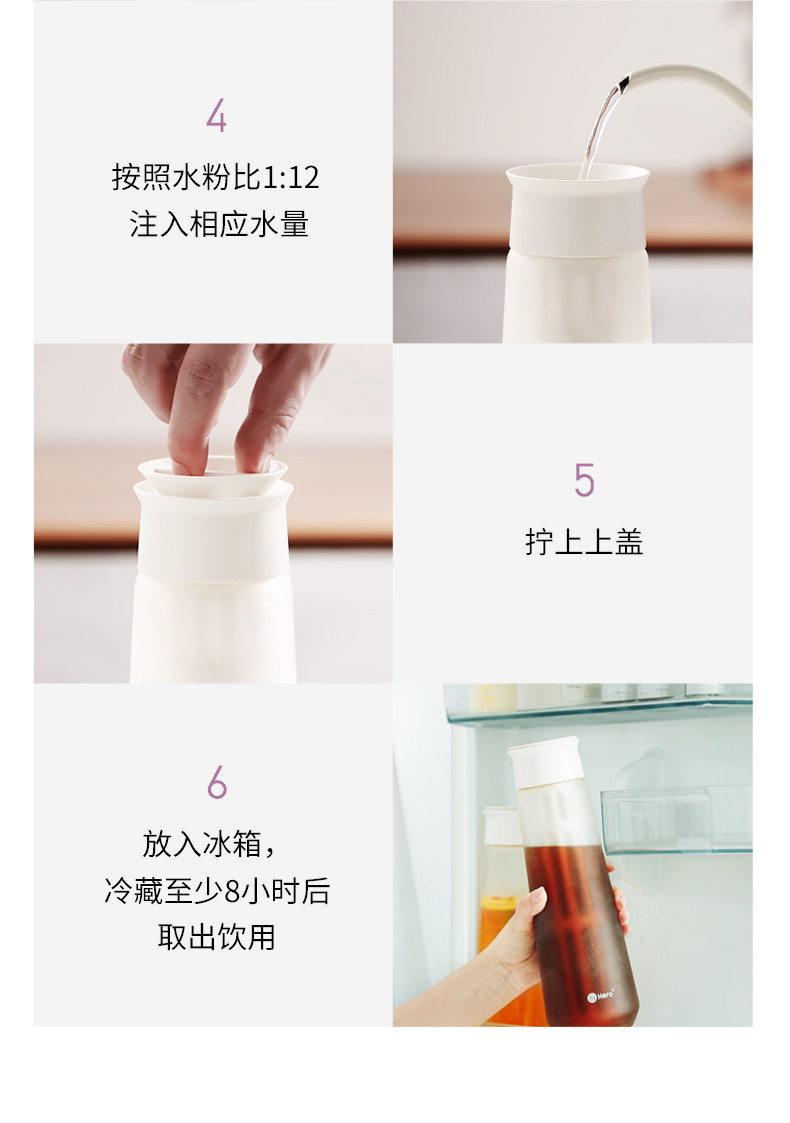 4

按照水粉比1:12
注入相应水量

5

拧上上盖

6

放入冰箱，
冷藏至少8小时后
取出饮用

Hero