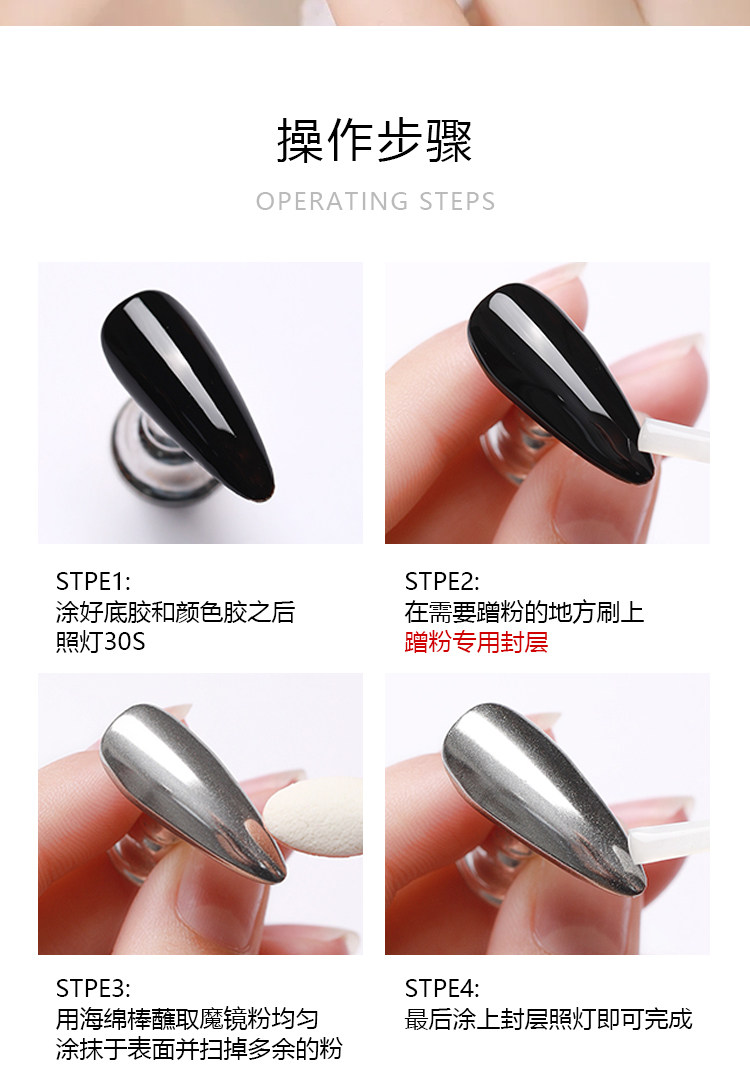 操作步骤

OPERATING STEPS

STPE1:
涂好底胶和颜色胶之后
照灯30S

STPE2:
在需要蹭粉的地方刷上
蹭粉专用封层

STPE3:
用海绵棒蘸取魔镜粉均匀
涂抹于表面并扫掉多余的粉

STPE4:
最后涂上封层照灯即可完成