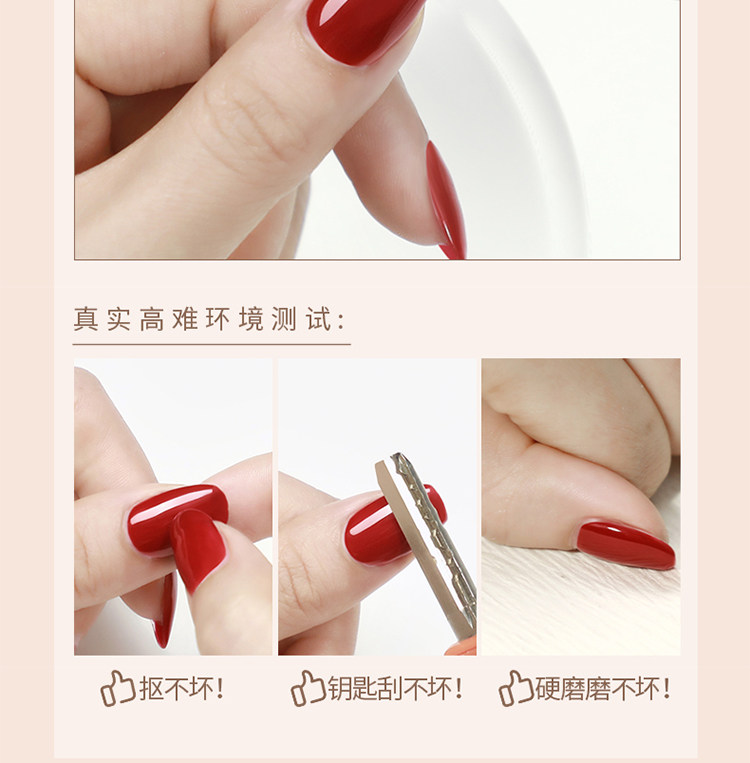 真实高难环境测试:

抠不坏!

钥匙刮不坏!

硬磨磨不坏!