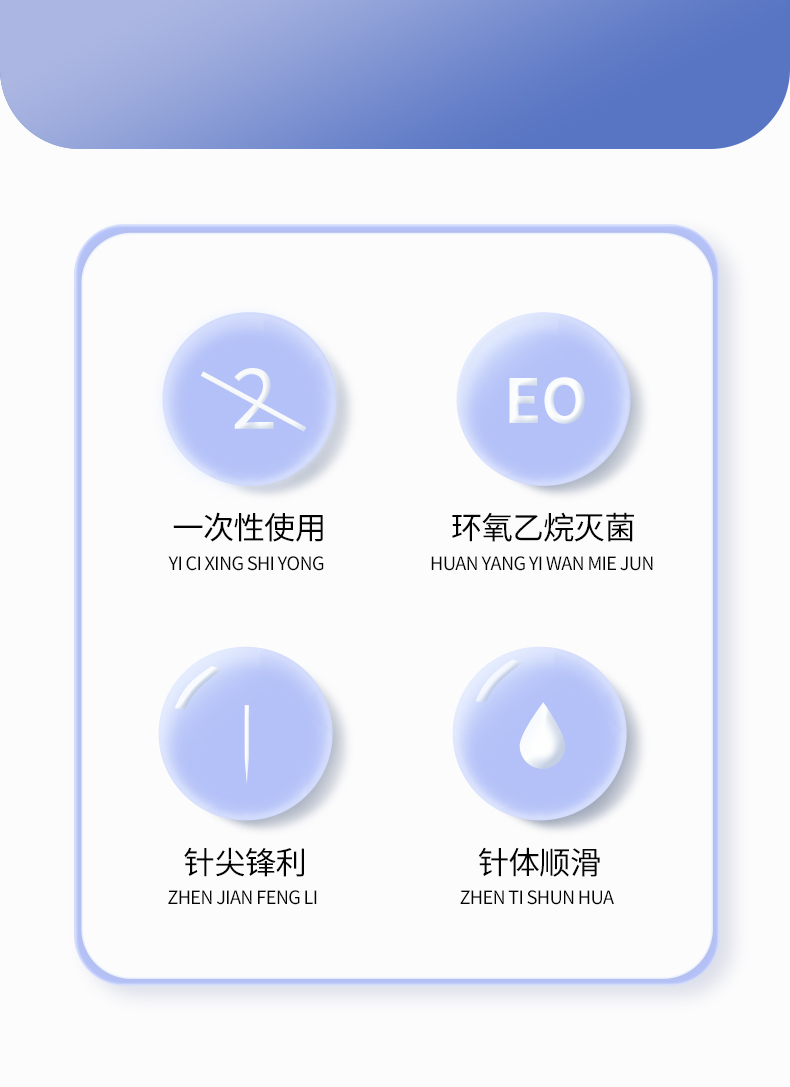 2

一次性使用
YI CI XING SHI YONG

EO

环氧乙烷灭菌
HUAN YANG YI WAN MIE JUN

针尖锋利
ZHEN JIAN FENG LI

针体顺滑
ZHEN TI SHUN HUA