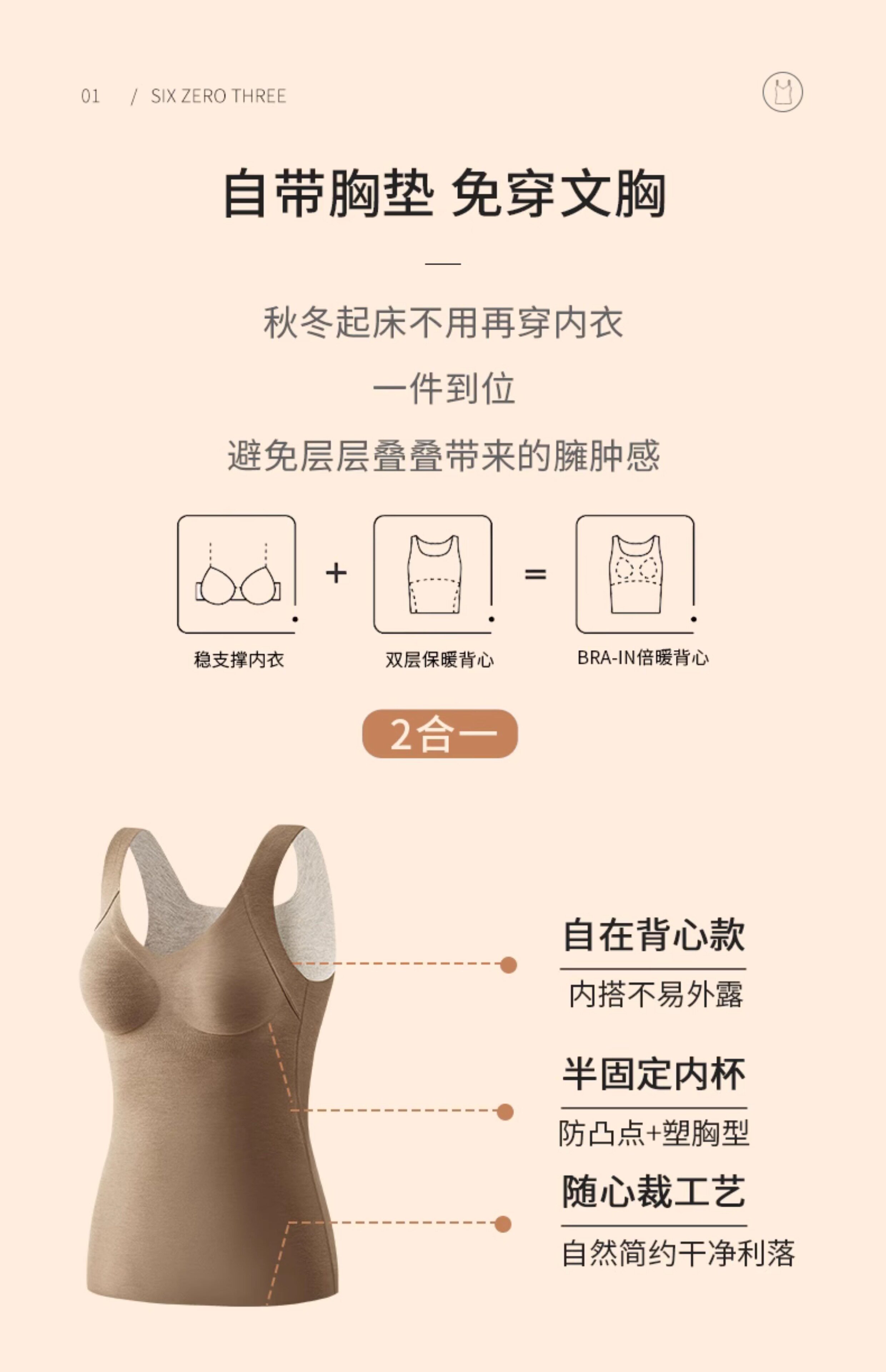 01 / SIX ZERO THREE

自带胸垫 免穿文胸

秋冬起床不用再穿内衣

一件到位

避免层层叠叠带来的臃肿感

稳支撑内衣 + 双层保暖背心 = BRA-IN倍暖背心

2合一

自在背心款

内搭不易外露

半固定内杯

防凸点+塑胸型

随心裁工艺

自然简约干净利落