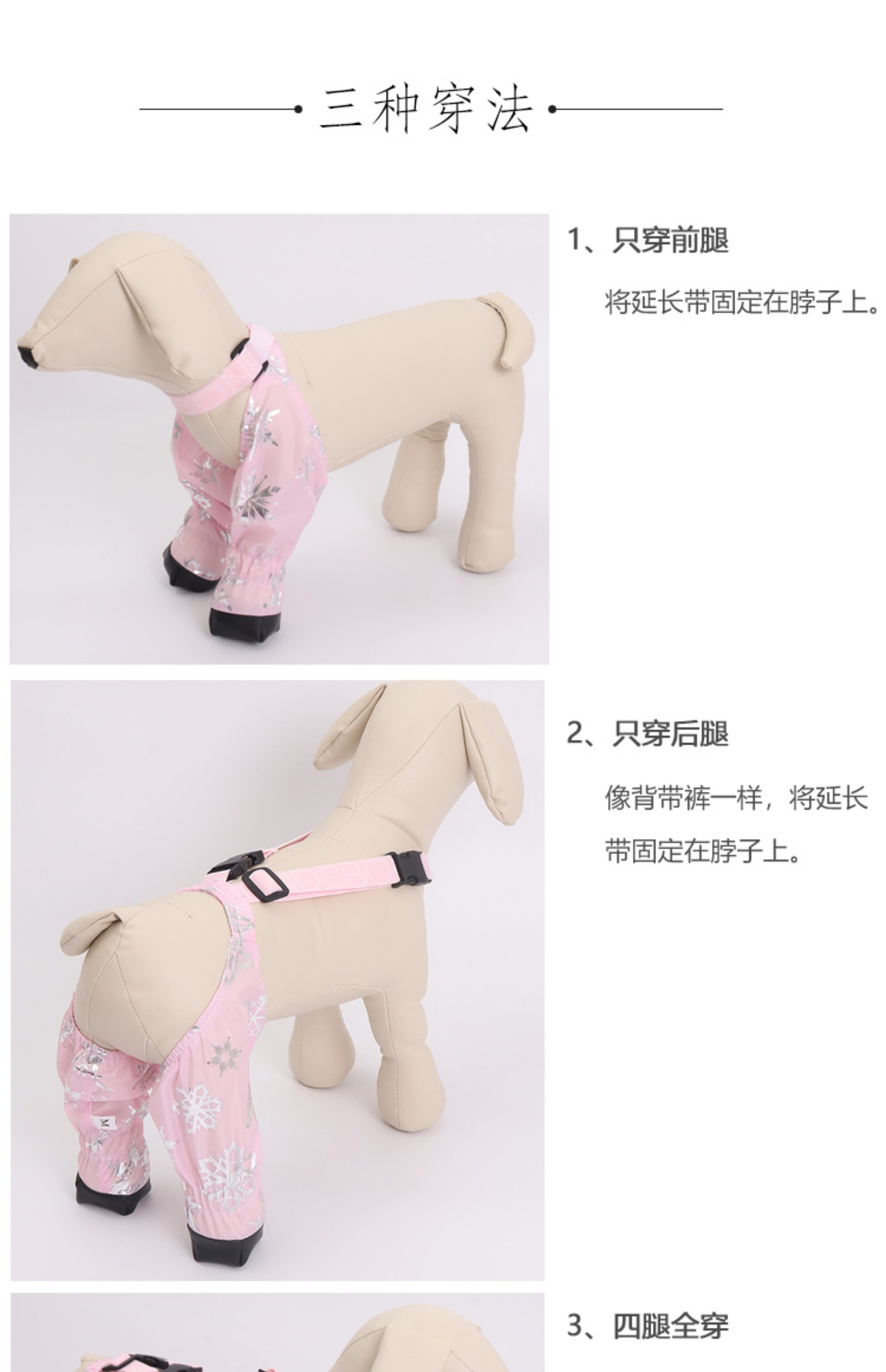 三种穿法

1、只穿前腿

将延长带固定在脖子上。

2、只穿后腿

像背带裤一样，将延长带固定在脖子上。

3、四腿全穿