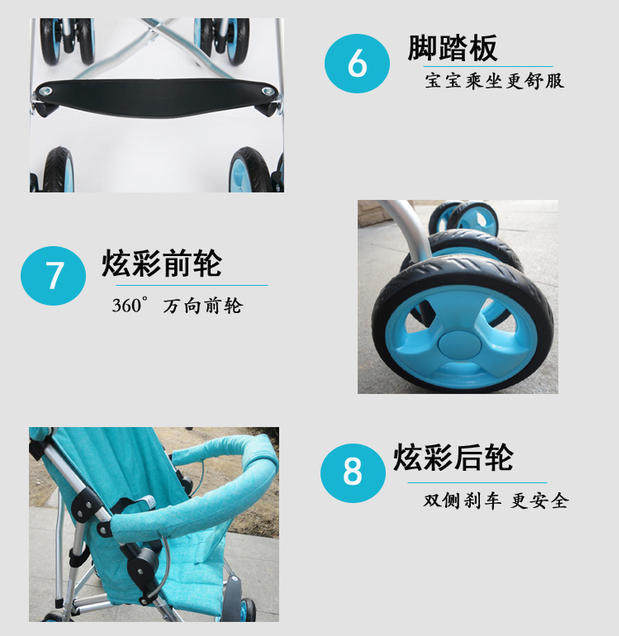 6

脚踏板

宝宝乘坐更舒服

7

炫彩前轮

360° 万向前轮

8

炫彩后轮

双侧刹车 更安全