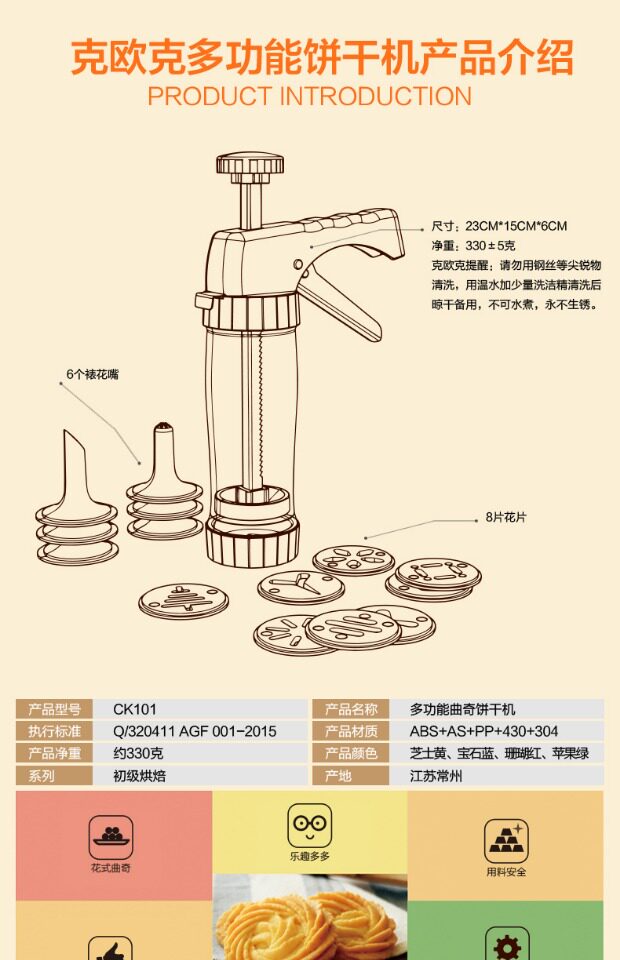 克欧克多功能饼干机产品介绍
PRODUCT INTRODUCTION

尺寸：23CM*15CM*6CM
净重：330±5克
克欧克提醒：请勿用钢丝等尖锐物清洗，用温水加少量洗洁精清洗后晾干备用，不可水煮，永不生锈。

6个裱花嘴

8片花片

| 产品型号 | CK101 | 产品名称 | 多功能曲奇饼干机 |
|---|---|---|---|
| 执行标准 | Q/320411 AGF 001-2015 | 产品材质 | ABS+AS+PP+430+304 |
| 产品净重 | 约330克 | 产品颜色 | 芝士黄、宝石蓝、珊瑚红、苹果绿 |
| 系列 | 初级烘焙 | 产地 | 江苏常州 |

花式曲奇

乐趣多多

用料安全