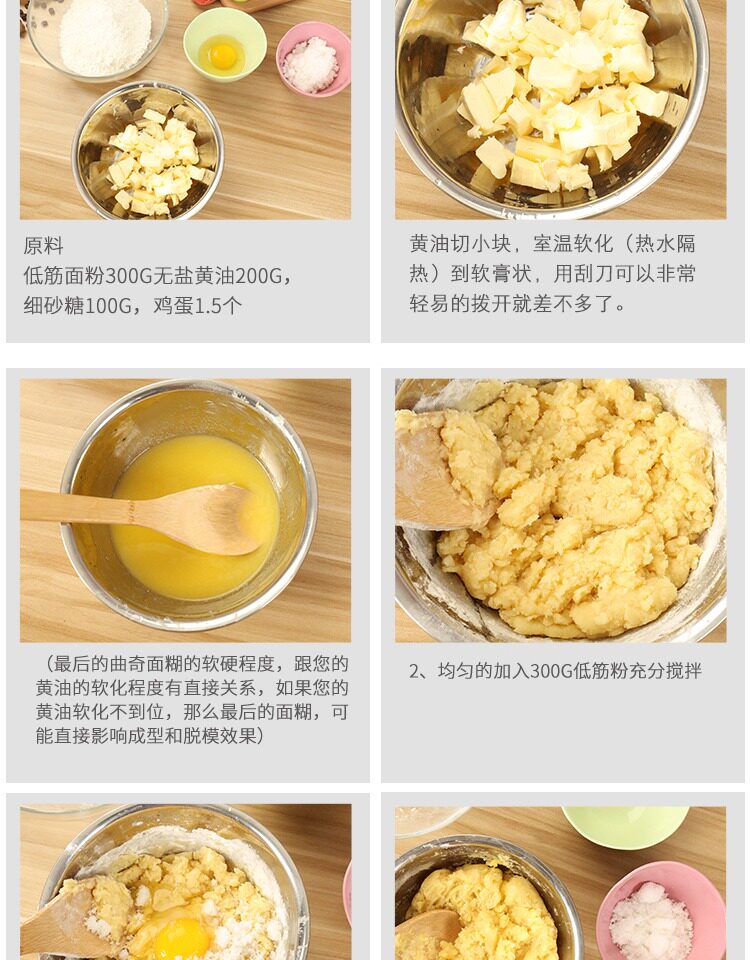 原料
低筋面粉300G无盐黄油200G，细砂糖100G，鸡蛋1.5个

黄油切小块，室温软化（热水隔热）到软膏状，用刮刀可以非常轻易的拨开就差不多了。

（最后的曲奇面糊的软硬程度，跟您的黄油的软化程度有直接关系，如果您的黄油软化不到位，那么最后的面糊，可能直接影响成型和脱模效果）

2、均匀的加入300G低筋粉充分搅拌