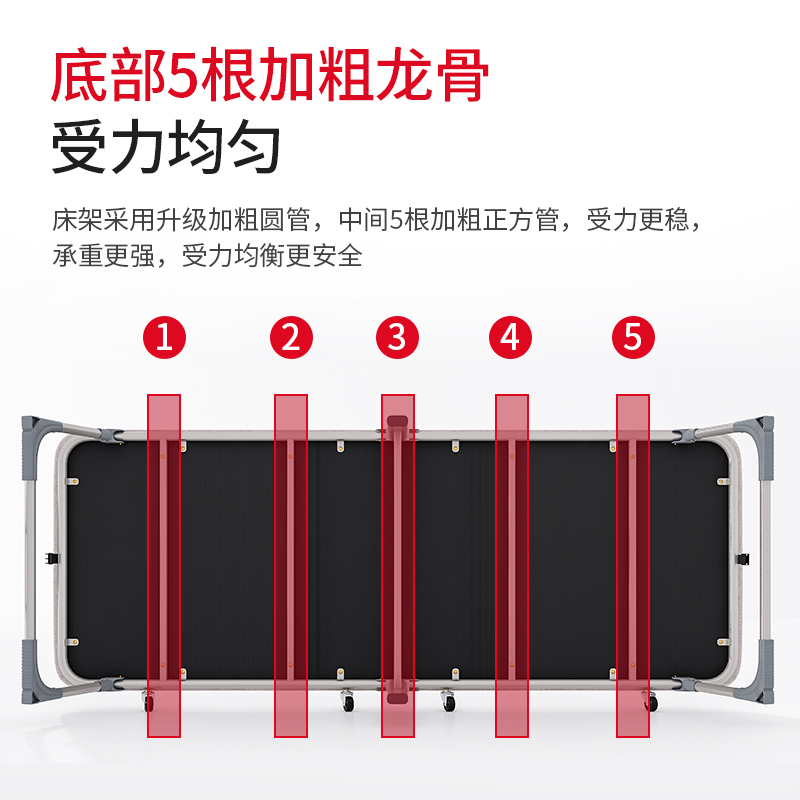 底部5根加粗龙骨
受力均匀

床架采用升级加粗圆管，中间5根加粗正方管，受力更稳，承重更强，受力均衡更安全

1 2 3 4 5