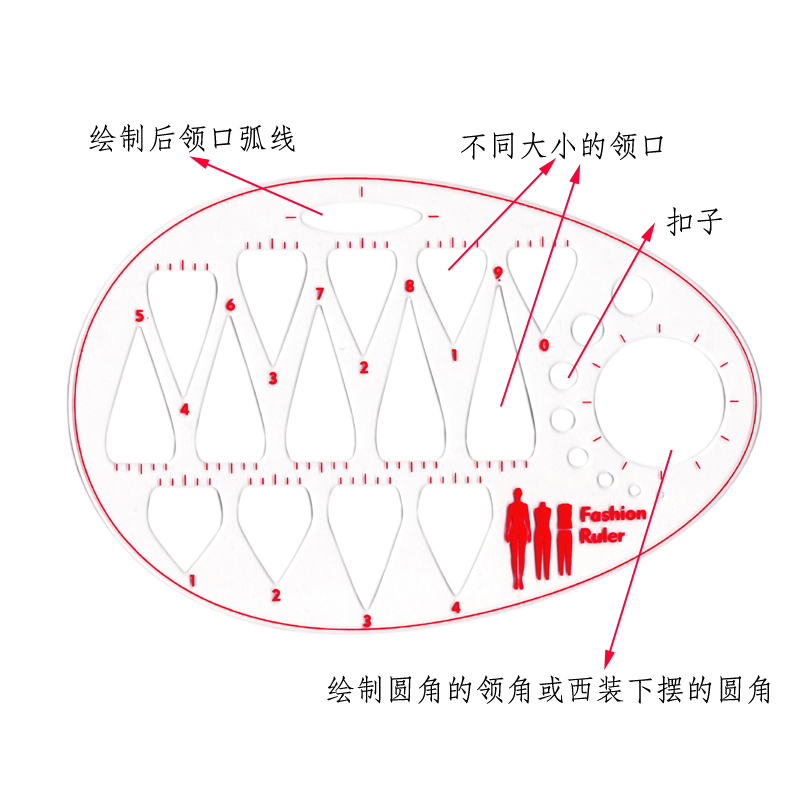 绘制后领口弧线

不同大小的领口

扣子

5 6 7 8 9

4 3 2 1 0

1 2 3 4

Fashion Ruler

绘制圆角的领角或西装下摆的圆角