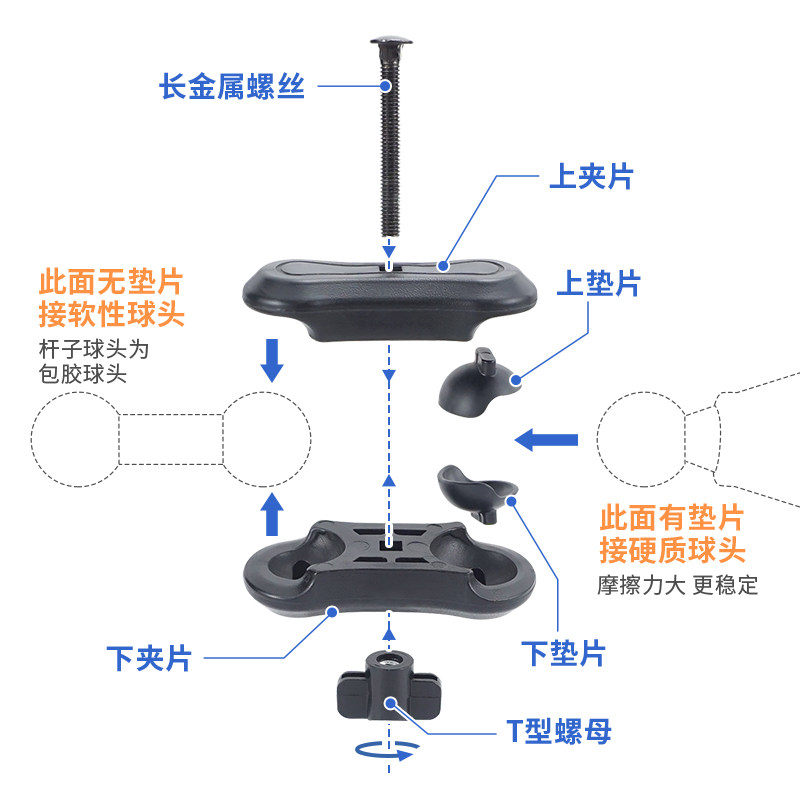 长金属螺丝

上夹片

此面无垫片
接软性球头

杆子球头为
包胶球头

上垫片

此面有垫片
接硬质球头

摩擦力大 更稳定

下夹片

下垫片

T型螺母