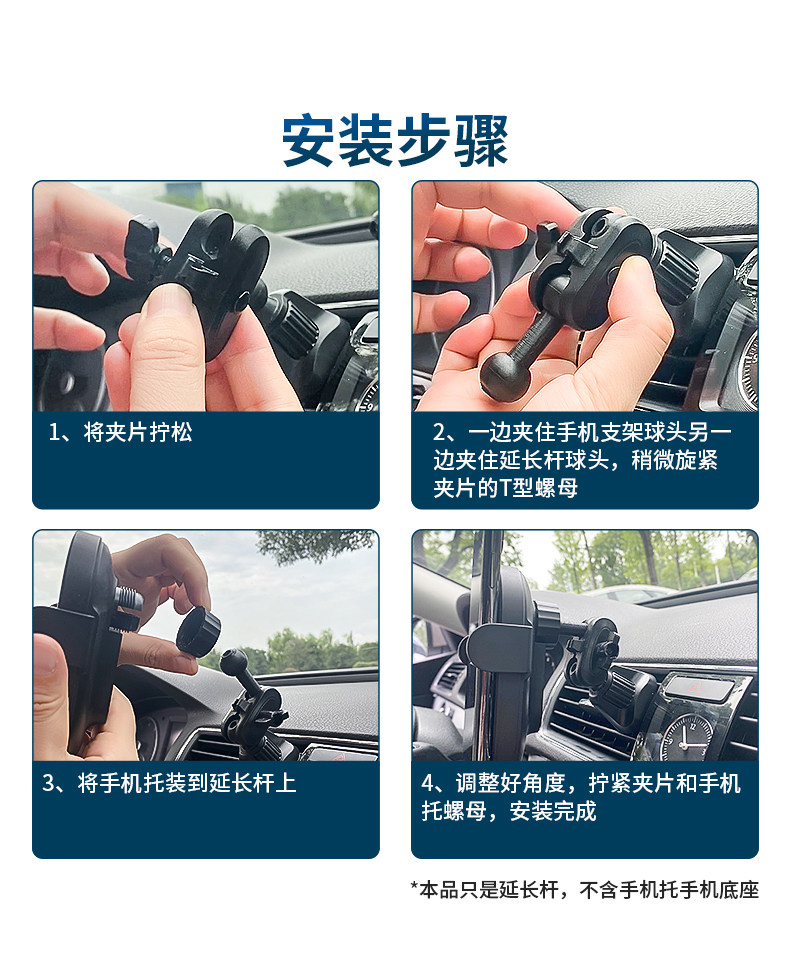 安装步骤

1、将夹片拧松

2、一边夹住手机支架球头另一边夹住延长杆球头，稍微旋紧夹片的T型螺母

3、将手机托装到延长杆上

4、调整好角度，拧紧夹片和手机托螺母，安装完成

*本品只是延长杆，不含手机托手机底座