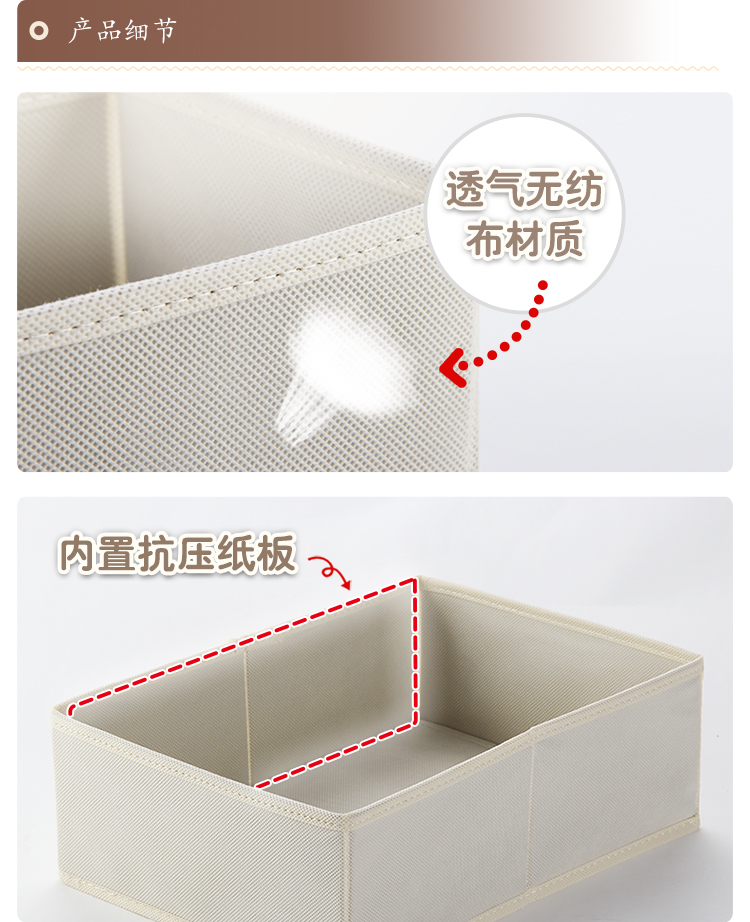 产品细节

透气无纺布材质

内置抗压纸板