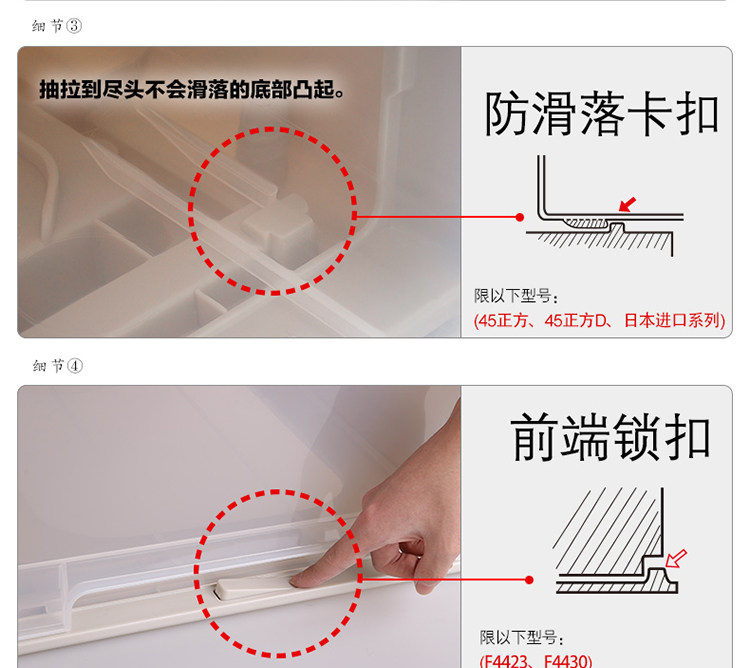 细节③

抽拉到尽头不会滑落的底部凸起。

防滑落卡扣

限以下型号：
(45正方、45正方D、日本进口系列)

细节④

前端锁扣

限以下型号：
(F4423、F4430)