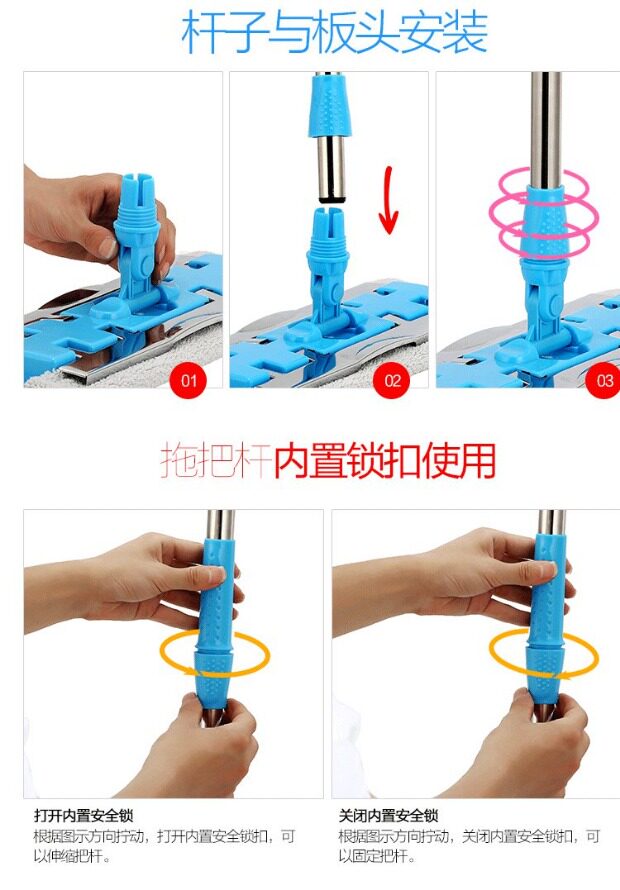 杆子与板头安装

01

02

03

拖把杆内置锁扣使用

打开内置安全锁
根据图示方向拧动，打开内置安全锁扣，可以伸缩把杆。

关闭内置安全锁
根据图示方向拧动，关闭内置安全锁扣，可以固定把杆。