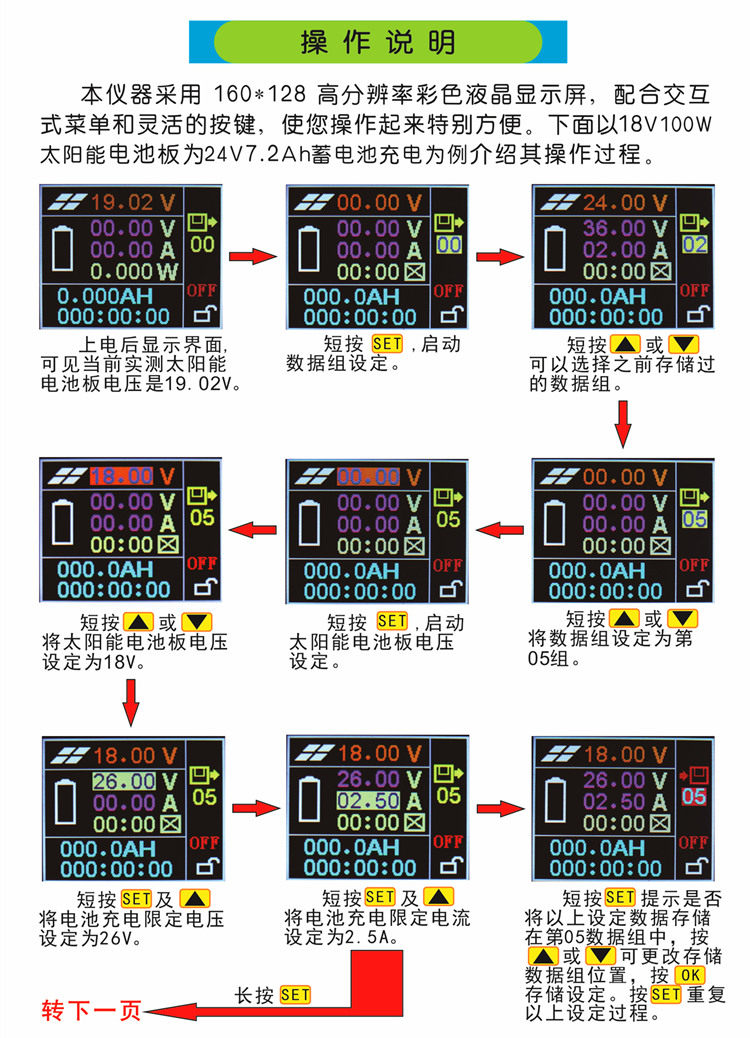 操作说明

本仪器采用 160*128 高分辨率彩色液晶显示屏，配合交互式菜单和灵活的按键，使您操作起来特别方便。下面以18V100W太阳能电池板为24V7.2Ah蓄电池充电为例介绍其操作过程。

19.02 V
00.00 V
00.00 A
0.000 W
00
OFF
0.000AH
000:00:00

上电后显示界面，可见当前实测太阳能电池板电压是19.02V。

00.00 V
00.00 V
00.00 A
00:00
00
OFF
000.0AH
000:00:00

短按 SET ，启动数据组设定。

24.00 V
36.00 V
02.00 A
00:00
02
OFF
000.0AH
000:00:00

短按 ▲ 或 ▼ 可以选择之前存储过的数据组。

00.00 V
00.00 V
00.00 A
00:00
05
OFF
000.0AH
000:00:00

短按 ▲ 或 ▼ 将数据组设定为第05组。

00.00 V
00.00 V
00.00 A
00:00
05
OFF
000.0AH
000:00:00

短按 SET ，启动太阳能电池板电压设定。

18.00 V
00.00 V
00.00 A
00:00
05
OFF
000.0AH
000:00:00

短按 ▲ 或 ▼ 将太阳能电池板电压设定为18V。

18.00 V
26.00 V
00.00 A
00:00
05
OFF
000.0AH
000:00:00

短按 SET 及 ▲ 将电池充电限定电压设定为26V。

18.00 V
26.00 V
02.50 A
00:00
05
OFF
000.0AH
000:00:00

短按 SET 及 ▲ 将电池充电限定电流设定为2.5A。

18.00 V
26.00 V
02.50 A
00:00
05
OFF
000.0AH
000:00:00

短按 SET 提示是否将以上设定数据存储在第05数据组中，按 ▲ 或 ▼ 可更改存储数据组位置，按 OK 存储设定。按 SET 重复以上设定过程。

长按 SET

转下一页